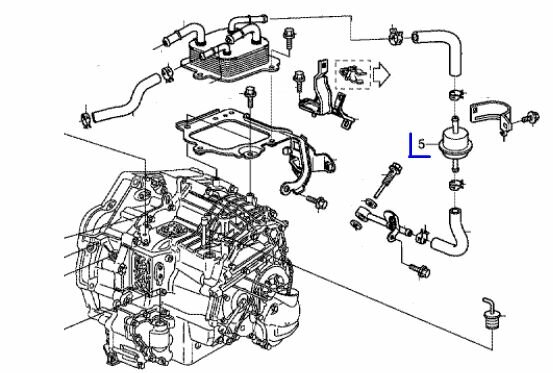 5