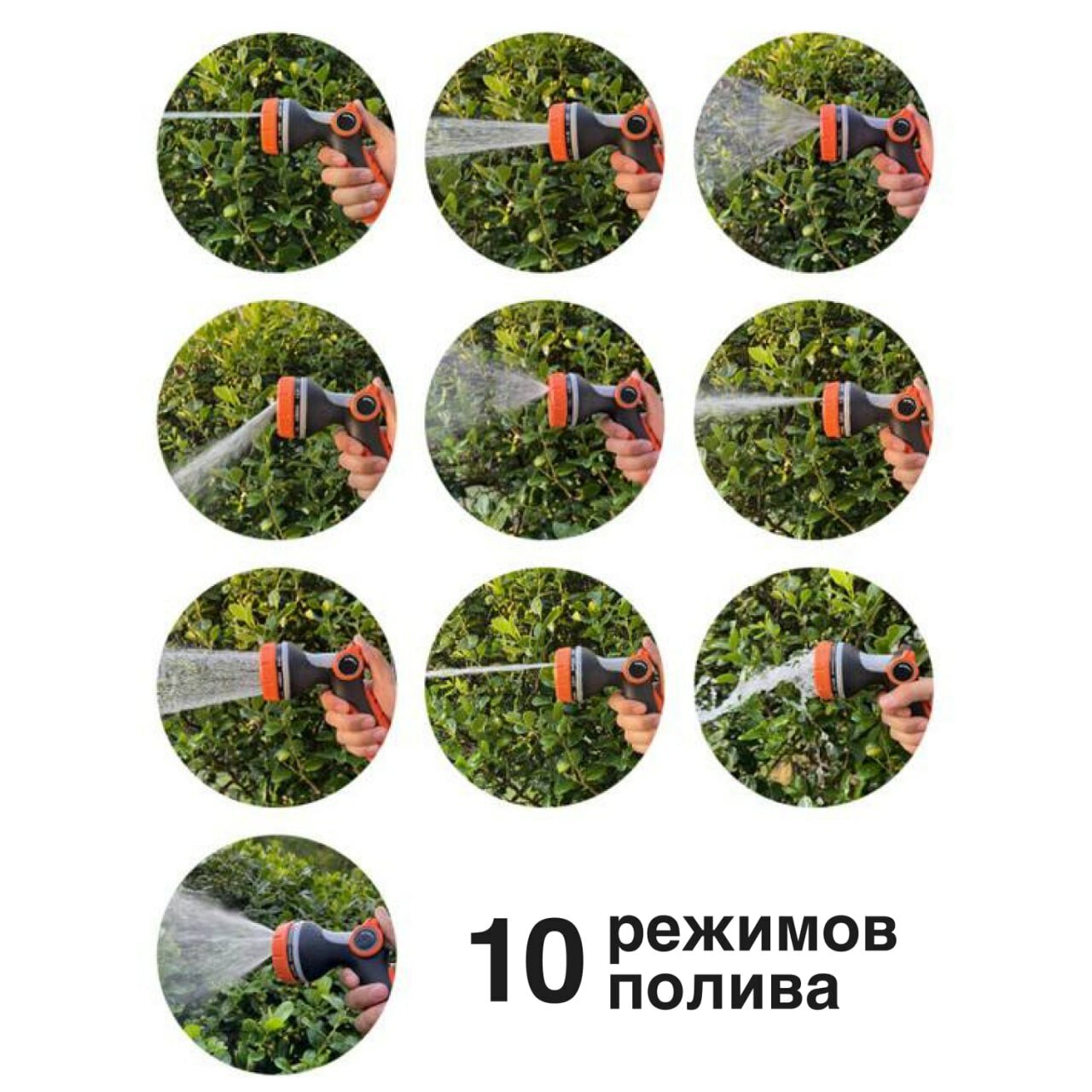 10 режимов полива