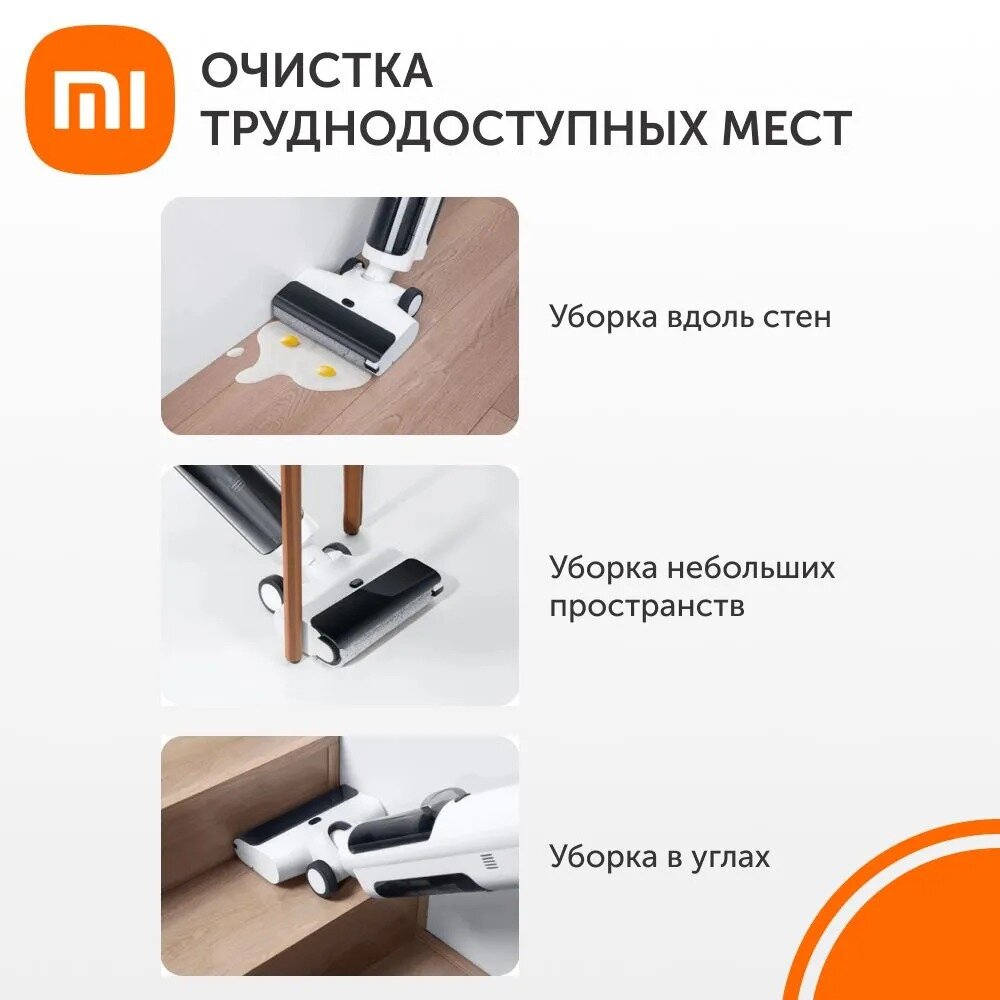 mi

ОЧИСТКА ТРУДНОДОСТУПНЫХ МЕСТ

Уборка вдоль стен

Уборка небольших пространств

Уборка в углах