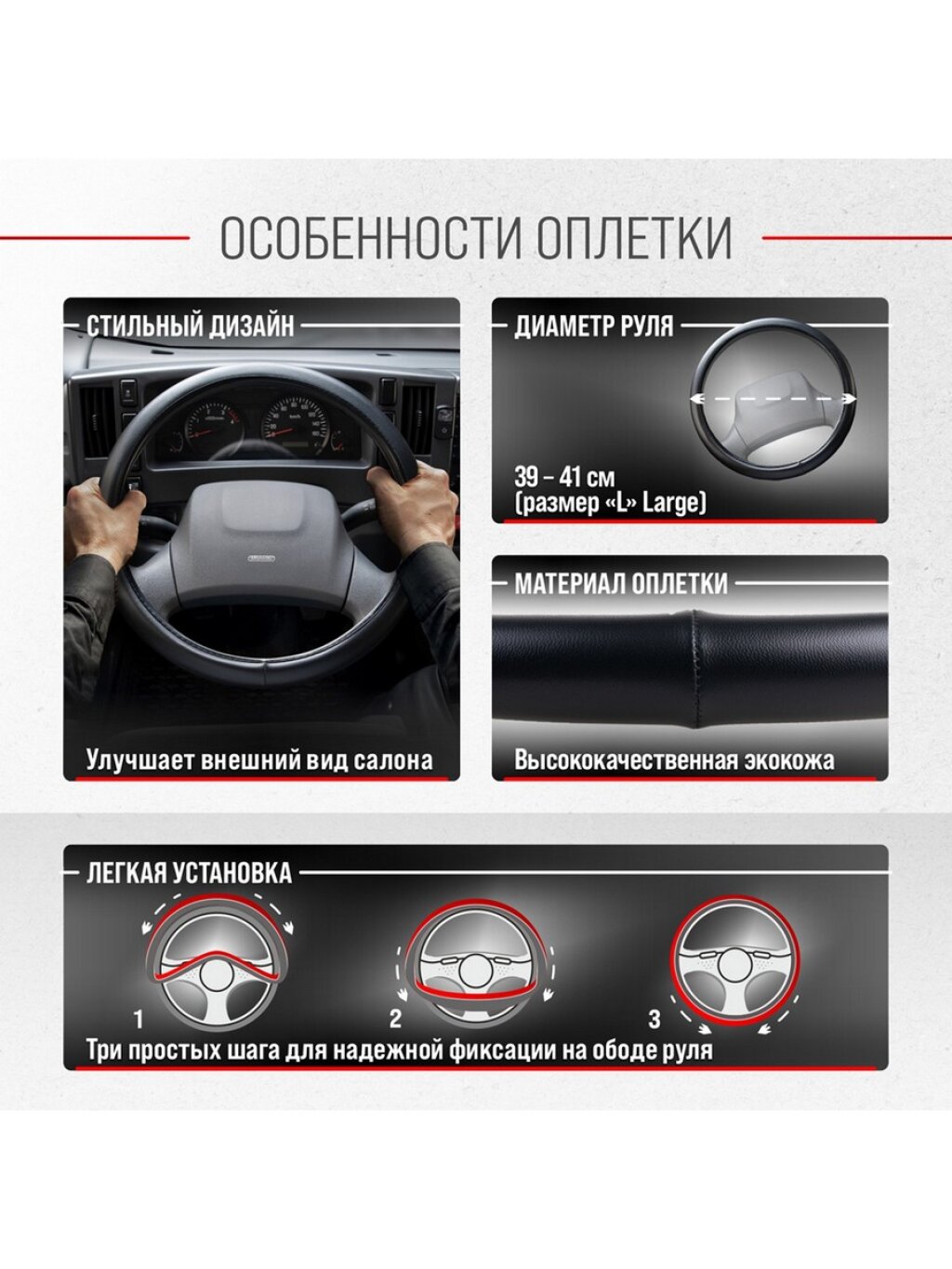 ОСОБЕННОСТИ ОПЛЕТКИ

СТИЛЬНЫЙ ДИЗАЙН

Улучшает внешний вид салона

ДИАМЕТР РУЛЯ

39 – 41 см
(размер «L» Large)

МАТЕРИАЛ ОПЛЕТКИ

Высококачественная экокожа

ЛЕГКАЯ УСТАНОВКА

1

2

3

Три простых шага для надежной фиксации на ободе руля