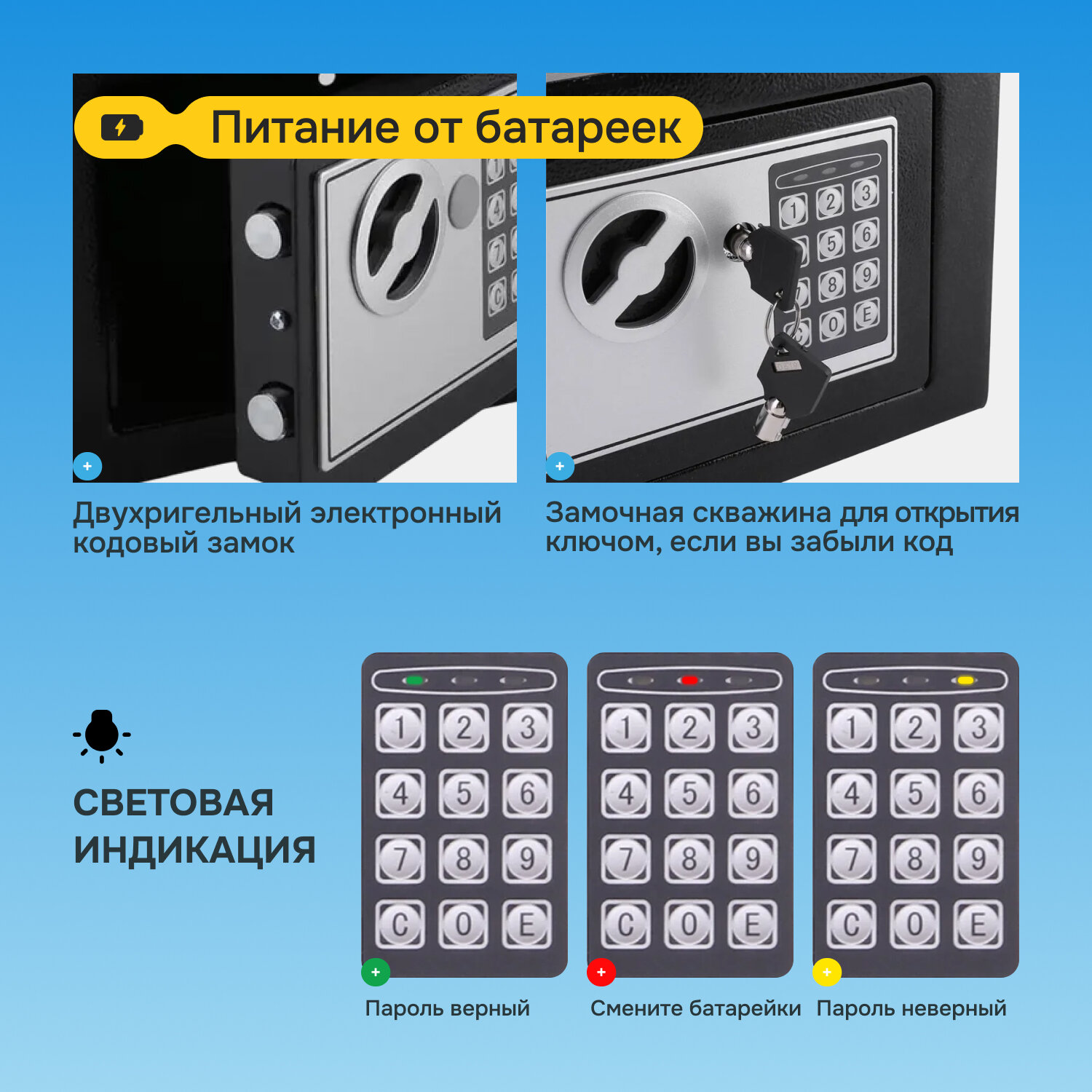 Питание от батареек

Двухригельный электронный кодовый замок

Замочная скважина для открытия ключом, если вы забыли код

СВЕТОВАЯ ИНДИКАЦИЯ

1 2 3
4 5 6
7 8 9
C 0 E

Пароль верный

1 2 3
4 5 6
7 8 9
C 0 E

Смените батарейки

1 2 3
4 5 6
7 8 9
C 0 E

Пароль неверный