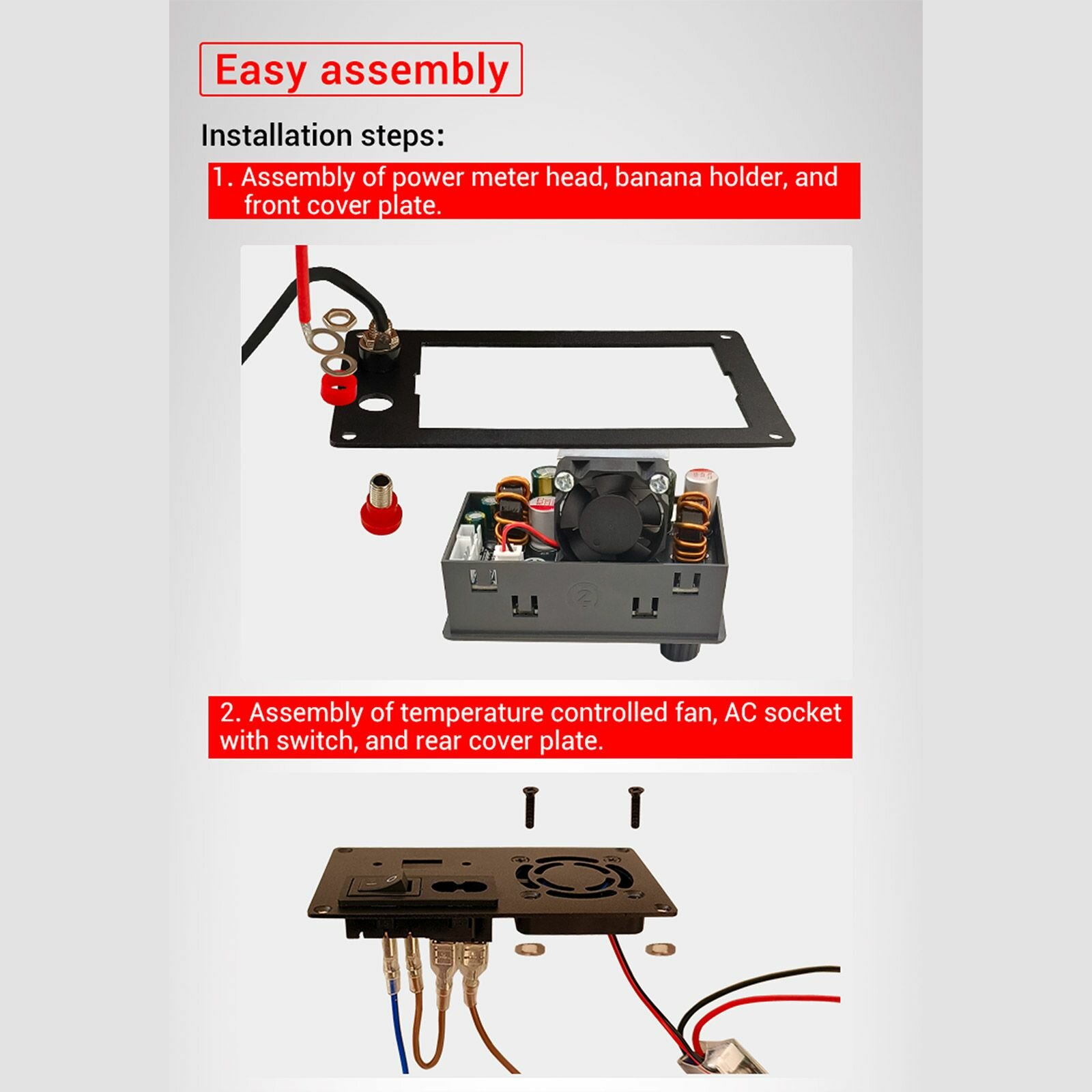 Easy assembly

Installation steps:

1. Assembly of power meter head, banana holder, and front cover plate.

2. Assembly of temperature controlled fan, AC socket with switch, and rear cover plate.