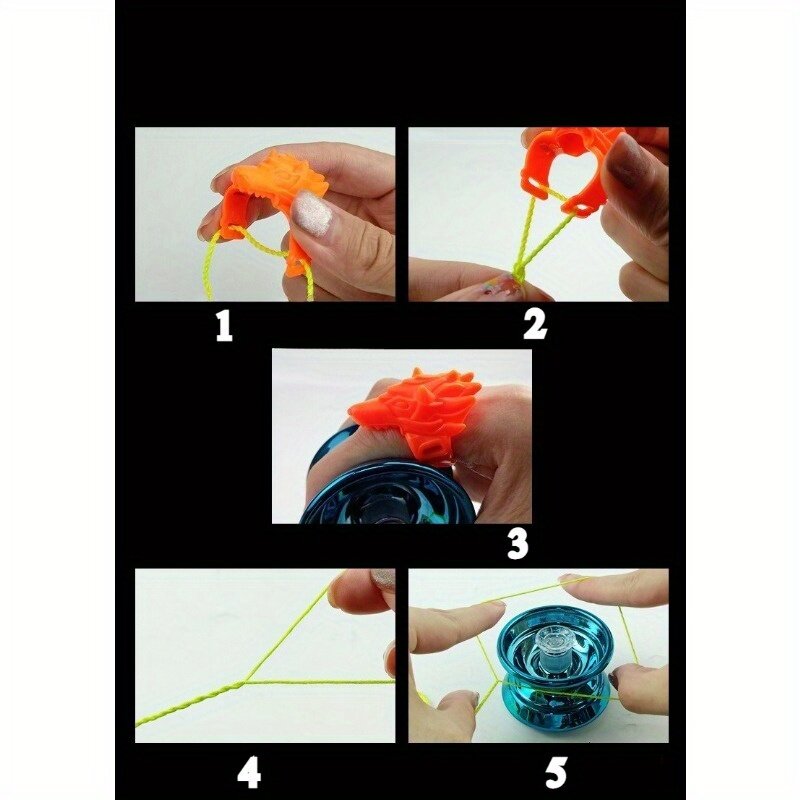 1

2

3

4

5