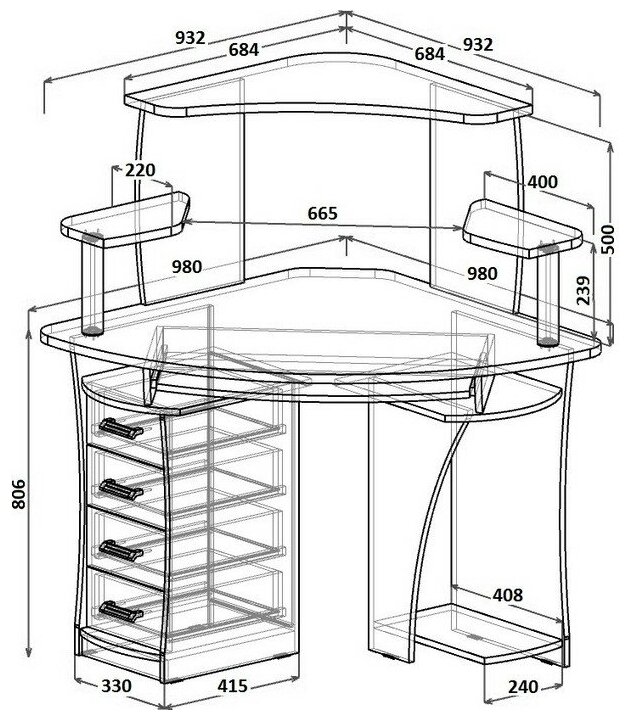 932
684
684
932
220
400
665
500
980
980
239
806
408
330
415
240