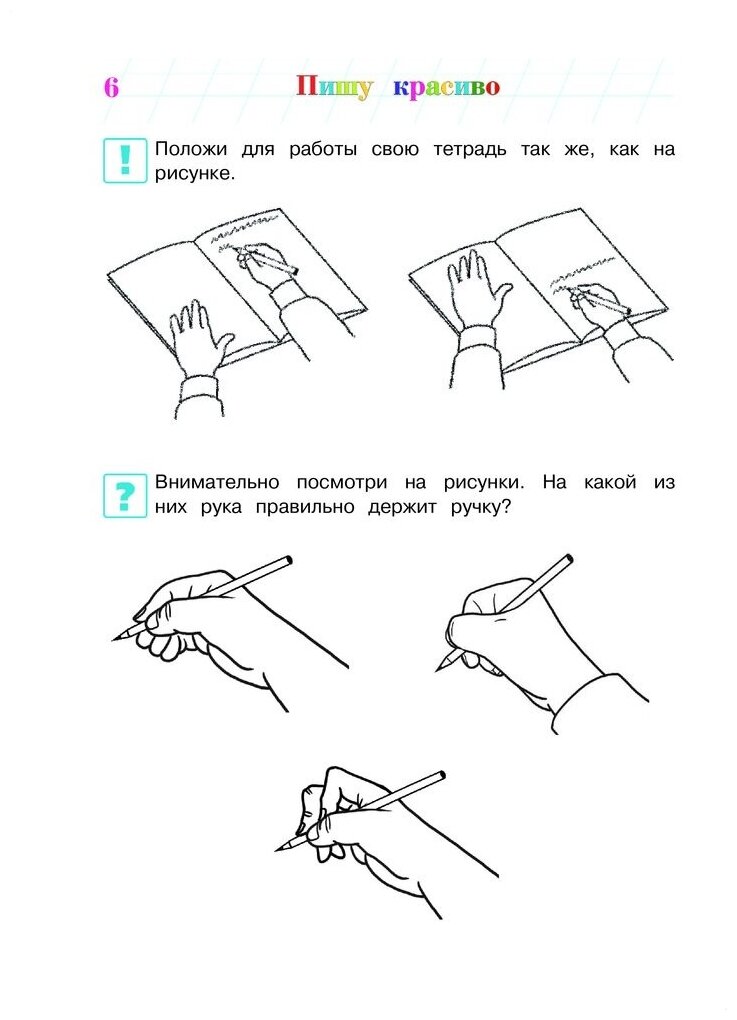 6 Пишу красиво

!

Положи для работы свою тетрадь так же, как на рисунке.

?

Внимательно посмотри на рисунки. На какой из них рука правильно держит ручку?