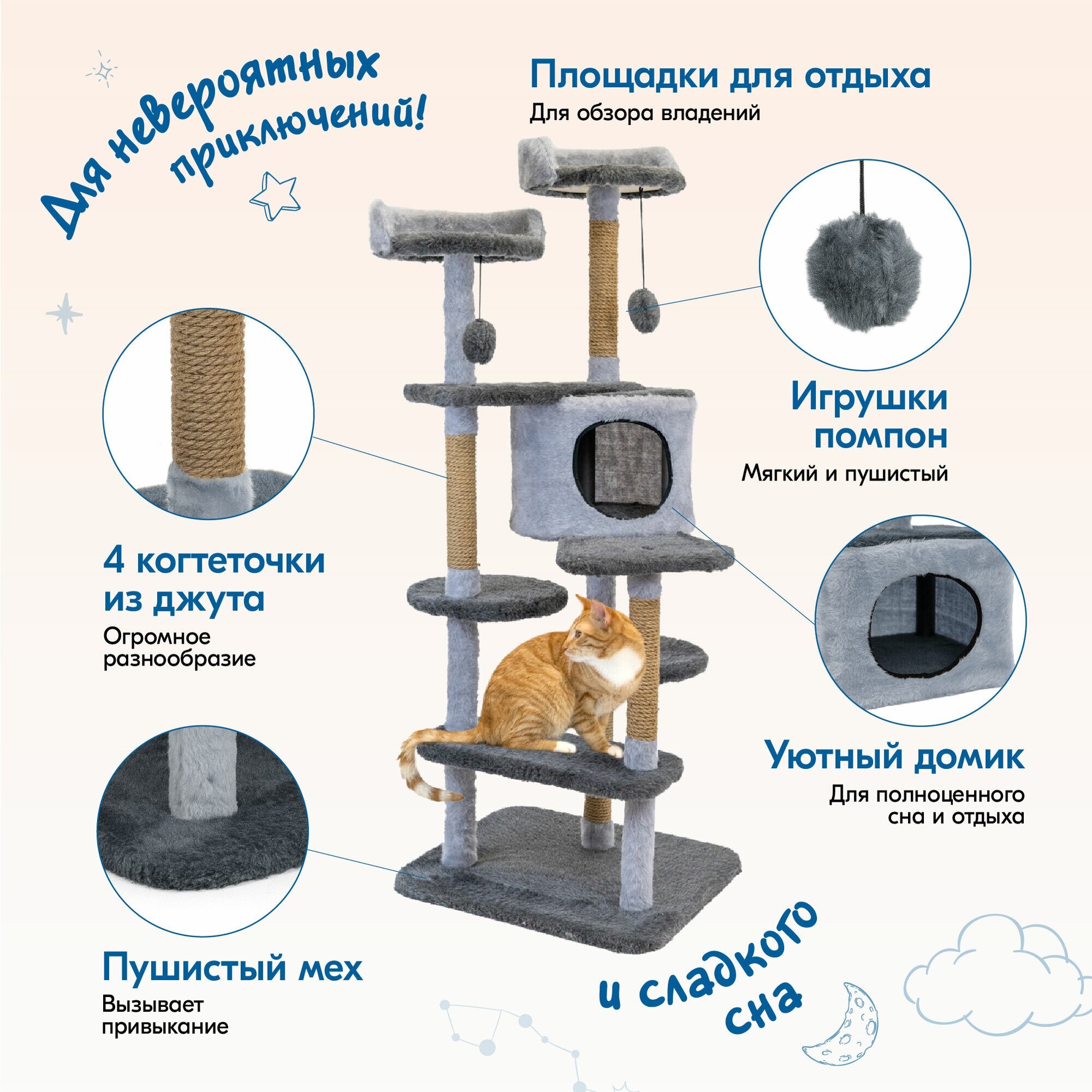 Для невероятных приключений!

Площадки для отдыха
Для обзора владений

Игрушки помпон
Мягкий и пушистый

4 когтеточки из джута
Огромное разнообразие

Уютный домик
Для полноценного сна и отдыха

Пушистый мех
Вызывает привыкание

и сладкого сна