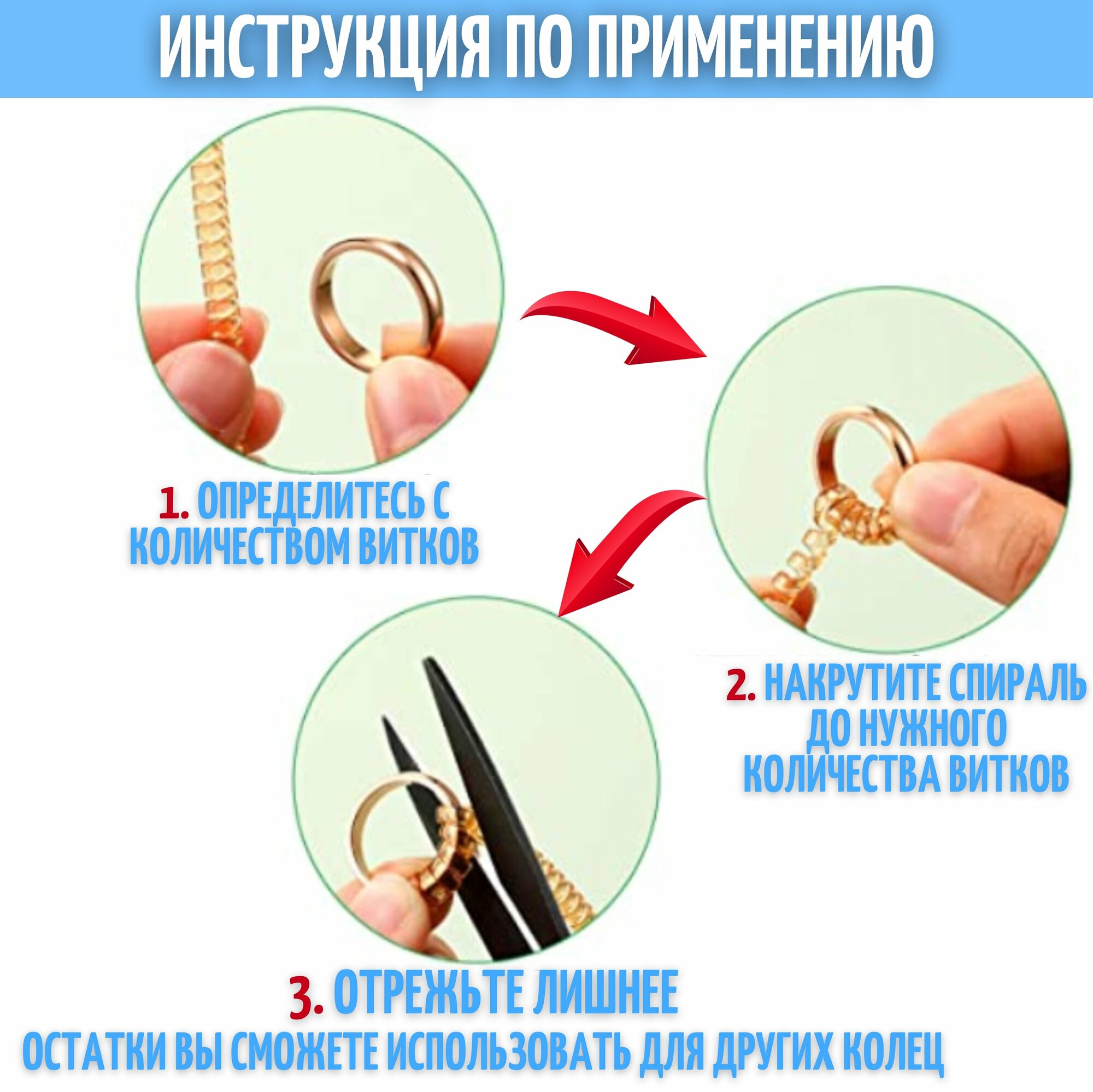 ИНСТРУКЦИЯ ПО ПРИМЕНЕНИЮ

1. ОПРЕДЕЛИТЕСЬ С КОЛИЧЕСТВОМ ВИТКОВ

2. НАКРУТИТЕ СПИРАЛЬ ДО НУЖНОГО КОЛИЧЕСТВА ВИТКОВ

3. ОТРЕЖЬТЕ ЛИШНЕЕ

ОСТАТКИ ВЫ СМОЖЕТЕ ИСПОЛЬЗОВАТЬ ДЛЯ ДРУГИХ КОЛЕЦ