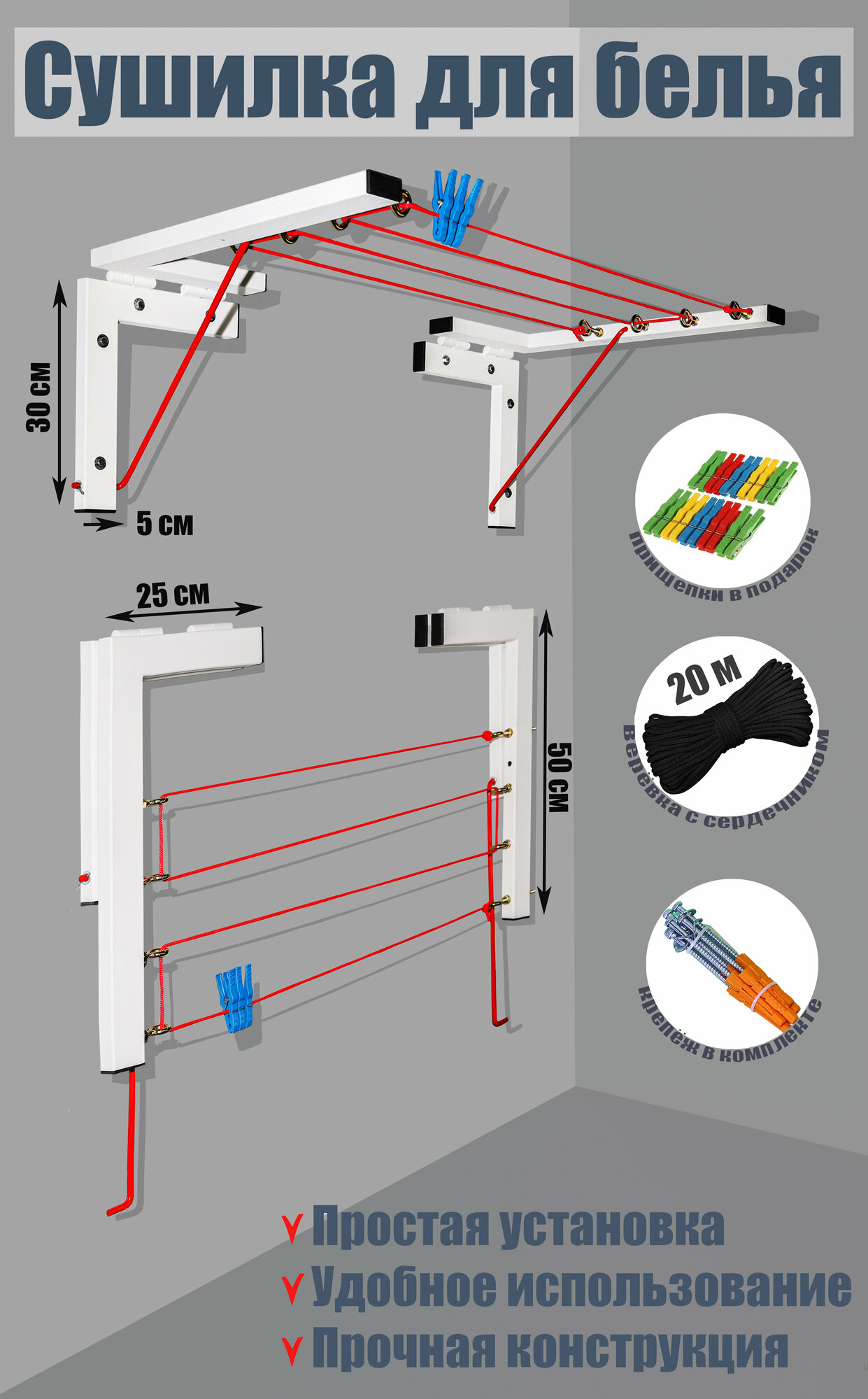 Сушилка для белья

30 см

5 см

прищепки в подарок

25 см

50 см

20 м

верёвка с сердечником

крепёж в комплекте

Простая установка

Удобное использование

Прочная конструкция