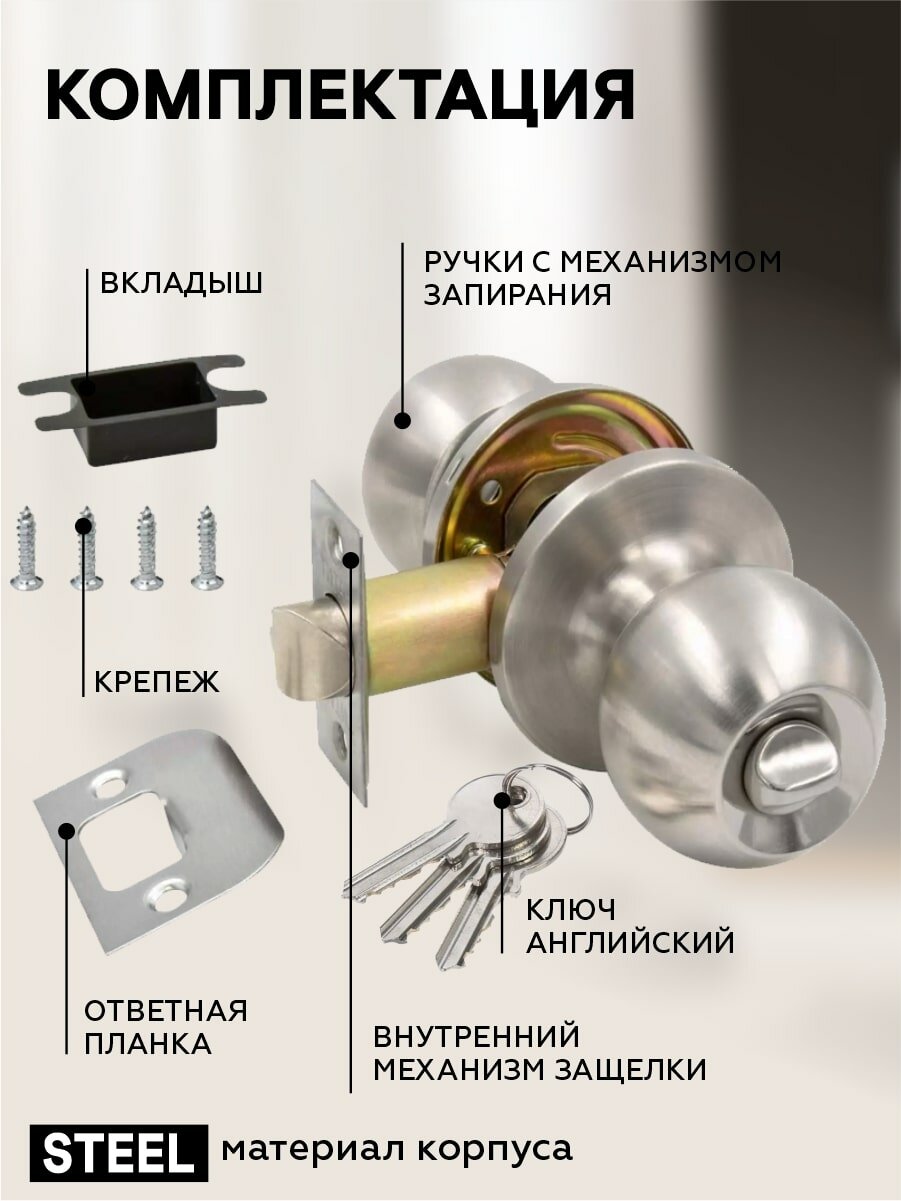 КОМПЛЕКТАЦИЯ

ВКЛАДЫШ

РУЧКИ С МЕХАНИЗМОМ ЗАПИРАНИЯ

КРЕПЕЖ

КЛЮЧ АНГЛИЙСКИЙ

ОТВЕТНАЯ ПЛАНКА

ВНУТРЕННИЙ МЕХАНИЗМ ЗАЩЕЛКИ

STEEL материал корпуса