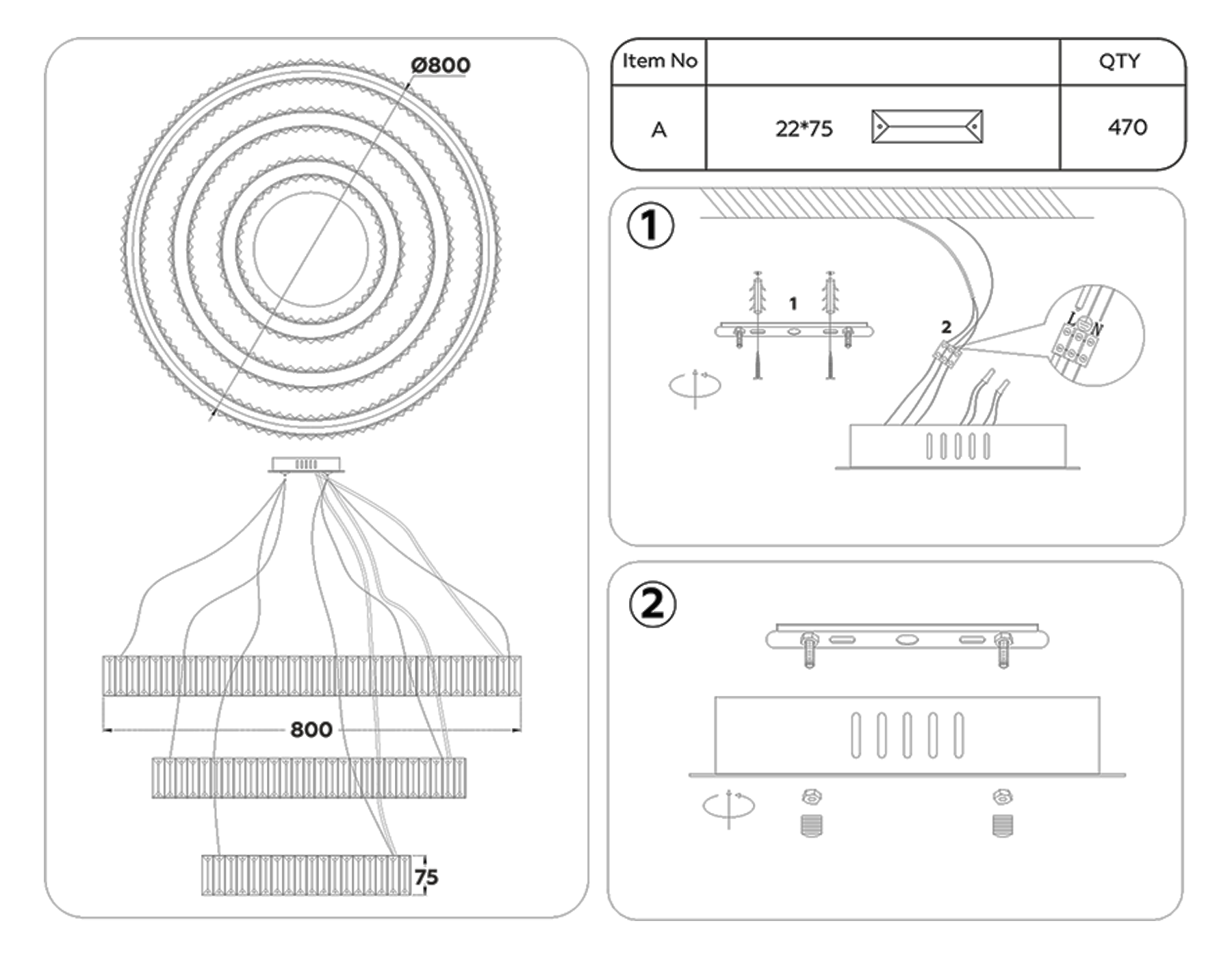 Ø800

800

75

| Item No | | QTY |
|---|---|---|
| A | 22*75 | 470 |

①

1

2

L N

②