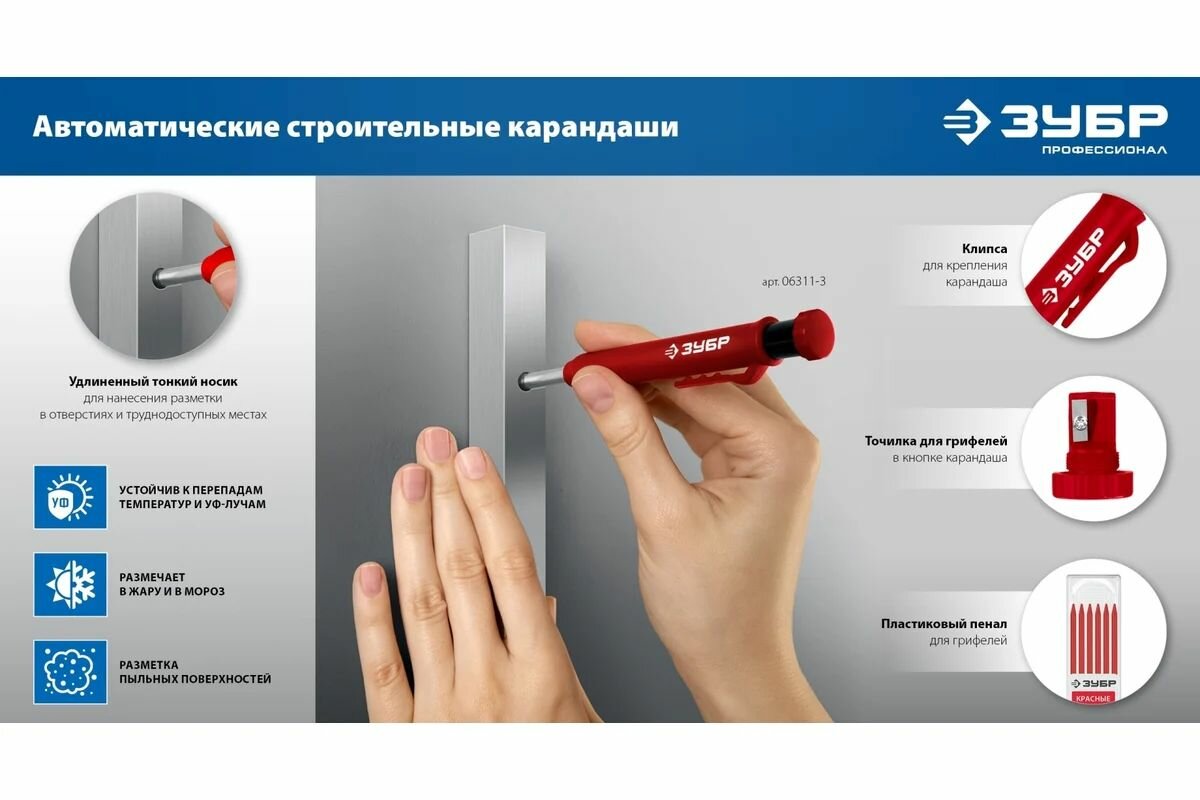 Автоматические строительные карандаши

ЗУБР
ПРОФЕССИОНАЛ

Удлиненный тонкий носик
для нанесения разметки в отверстиях и труднодоступных местах

УФ

УСТОЙЧИВ К ПЕРЕПАДАМ ТЕМПЕРАТУР И УФ-ЛУЧАМ

РАЗМЕЧАЕТ В ЖАРУ И В МОРОЗ

РАЗМЕТКА ПЫЛЬНЫХ ПОВЕРХНОСТЕЙ

арт. 06311-3

ЗУБР

Клипса
для крепления карандаша

ЗУБР

Точилка для грифелей
в кнопке карандаша

Пластиковый пенал
для грифелей

ЗУБР
КРАСНЫЕ