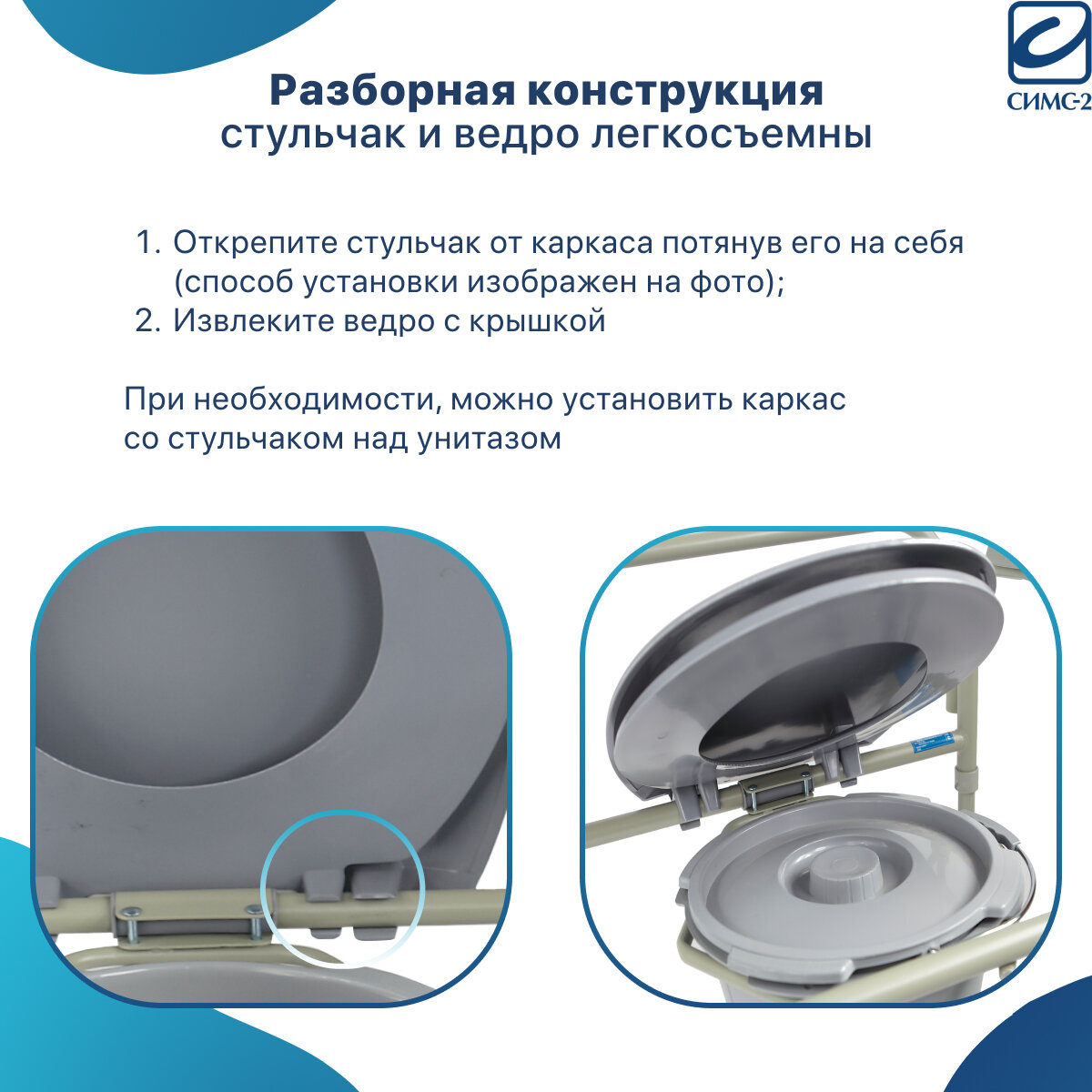 СИМС-2

Разборная конструкция
стульчак и ведро легкосъемны

1. Открепите стульчак от каркаса потянув его на себя (способ установки изображен на фото);
2. Извлеките ведро с крышкой

При необходимости, можно установить каркас со стульчаком над унитазом