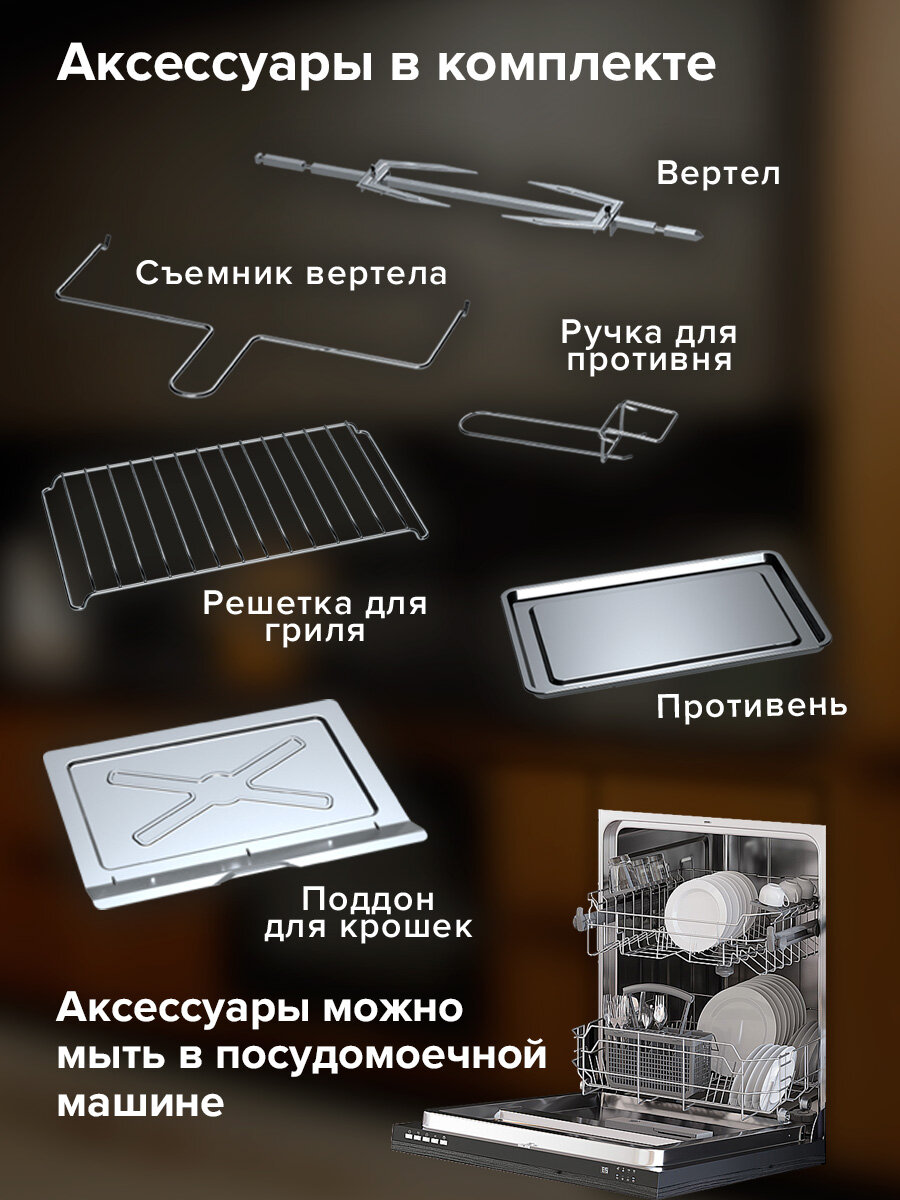 Аксессуары в комплекте

Вертел

Съемник вертела

Ручка для противня

Решетка для гриля

Противень

Поддон для крошек

Аксессуары можно мыть в посудомоечной машине