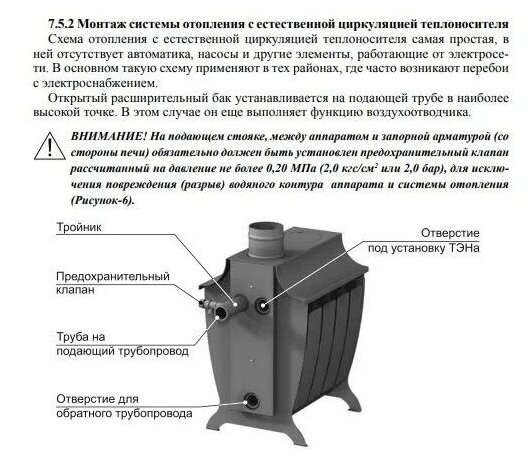 7.5.2 Монтаж системы отопления с естественной циркуляцией теплоносителя

Схема отопления с естественной циркуляцией теплоносителя самая простая, в ней отсутствует автоматика, насосы и другие элементы, работающие от электросети. В основном такую схему применяют в тех районах, где часто возникают перебои с электроснабжением.

Открытый расширительный бак устанавливается на подающей трубе в наиболее высокой точке. В этом случае он еще выполняет функцию воздухоотводчика.

ВНИМАНИЕ! На подающем стояке, между аппаратом и запорной арматурой (со стороны печи) обязательно должен быть установлен предохранительный клапан рассчитанный на давление не более 0,20 МПа (2,0 кгс/см$^2$ или 2,0 бар), для исключения повреждения (разрыв) водяного контура аппарата и системы отопления (Рисунок-6).

Тройник

Предохранительный клапан

Труба на подающий трубопровод

Отверстие для обратного трубопровода

Отверстие под установку ТЭНа