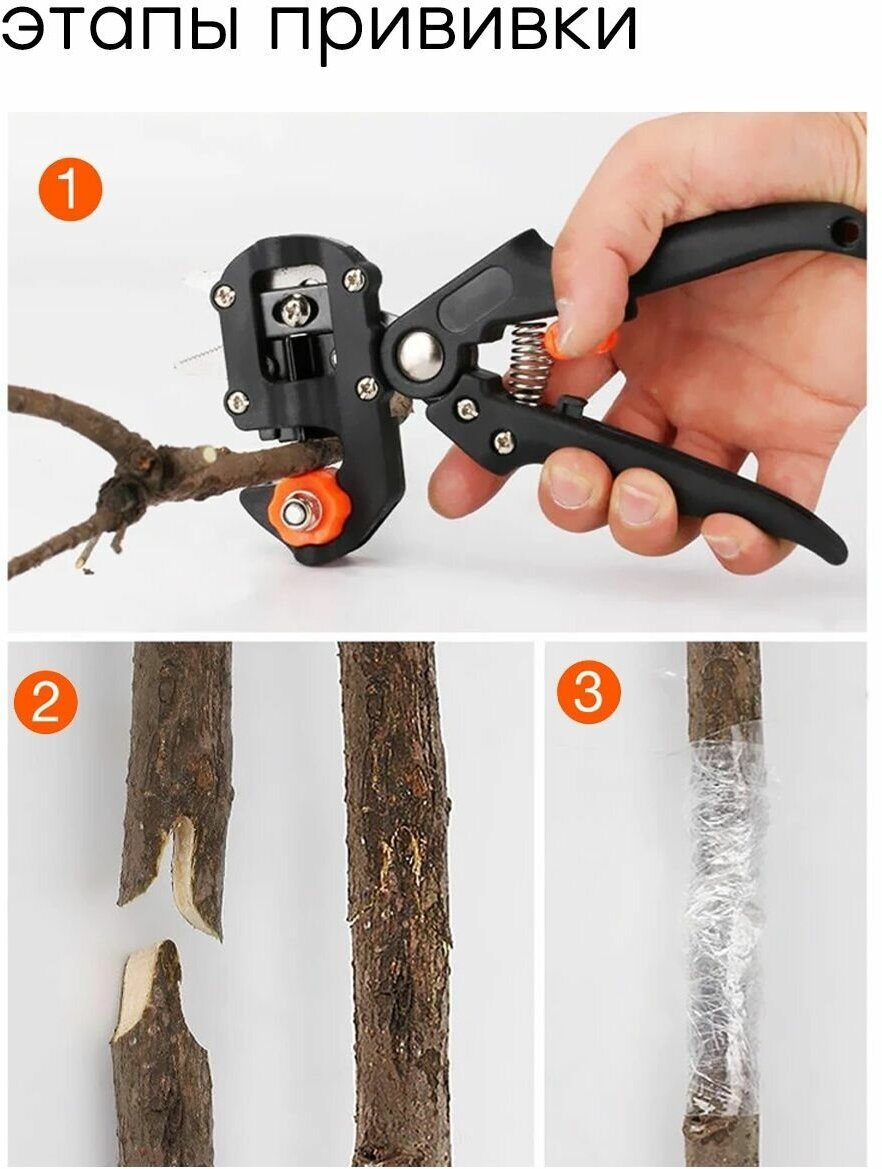 этапы прививки

1

2

3