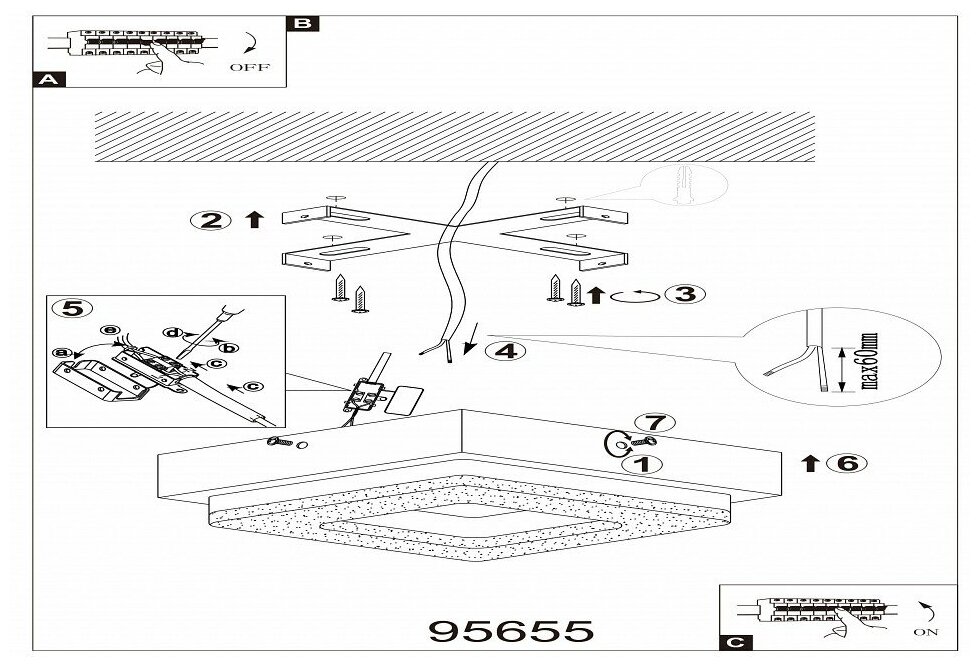 B
OFF
A
2
3
5
e
d
b
a
c
c
4
max60mm
7
1
6
95655
ON
C