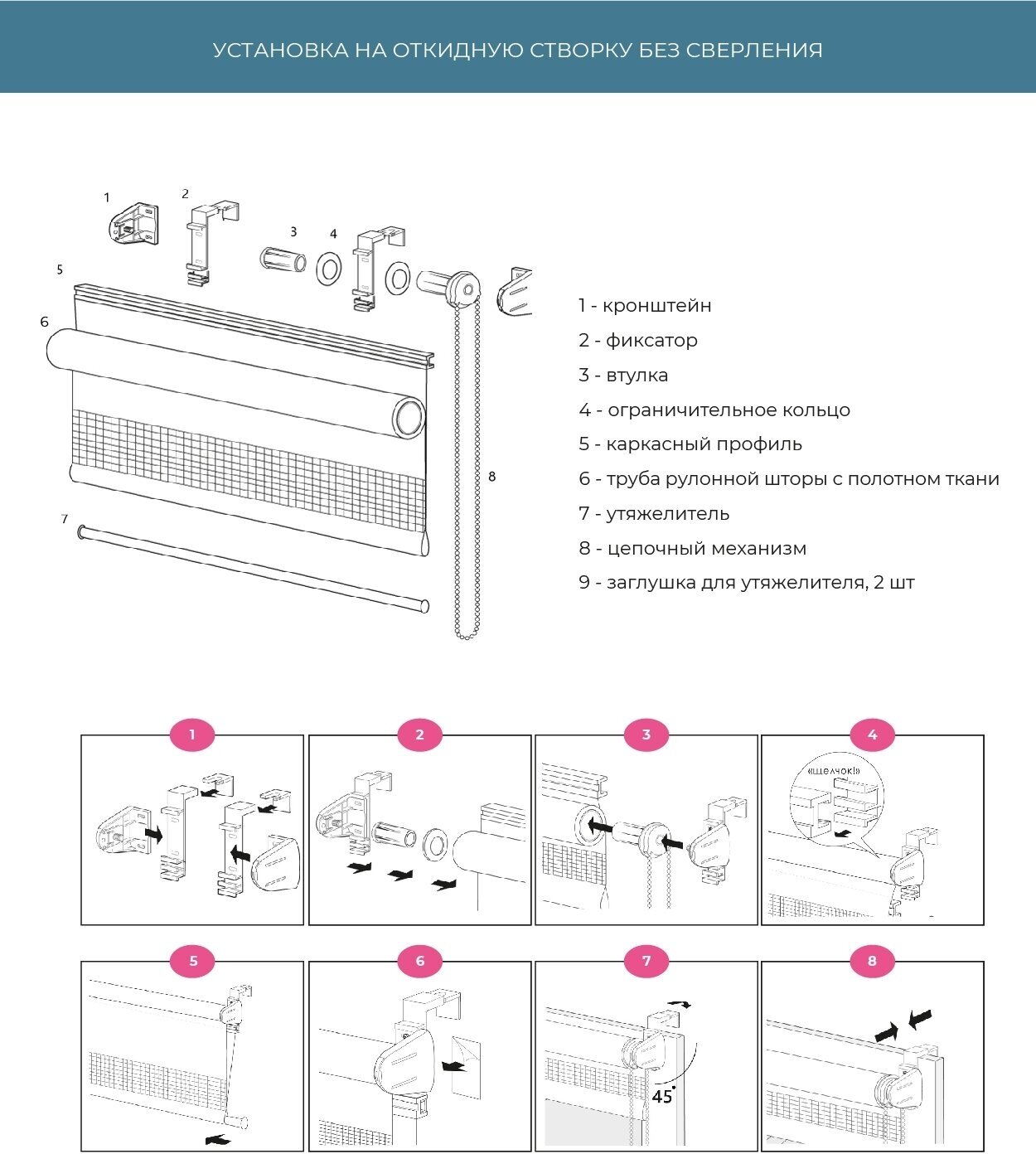 УСТАНОВКА НА ОТКИДНУЮ СТВОРКУ БЕЗ СВЕРЛЕНИЯ

1
2
3
4
5
6
7
8

1 - кронштейн
2 - фиксатор
3 - втулка
4 - ограничительное кольцо
5 - каркасный профиль
6 - труба рулонной шторы с полотном ткани
7 - утяжелитель
8 - цепочный механизм
9 - заглушка для утяжелителя, 2 шт

1
2
3
4
«щелчок!»
5
6
7
45°
8