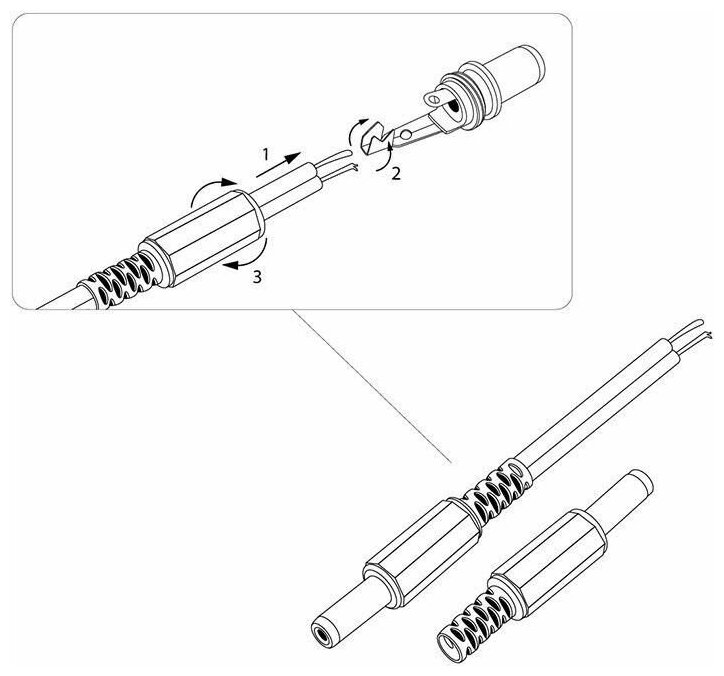 1
2
3