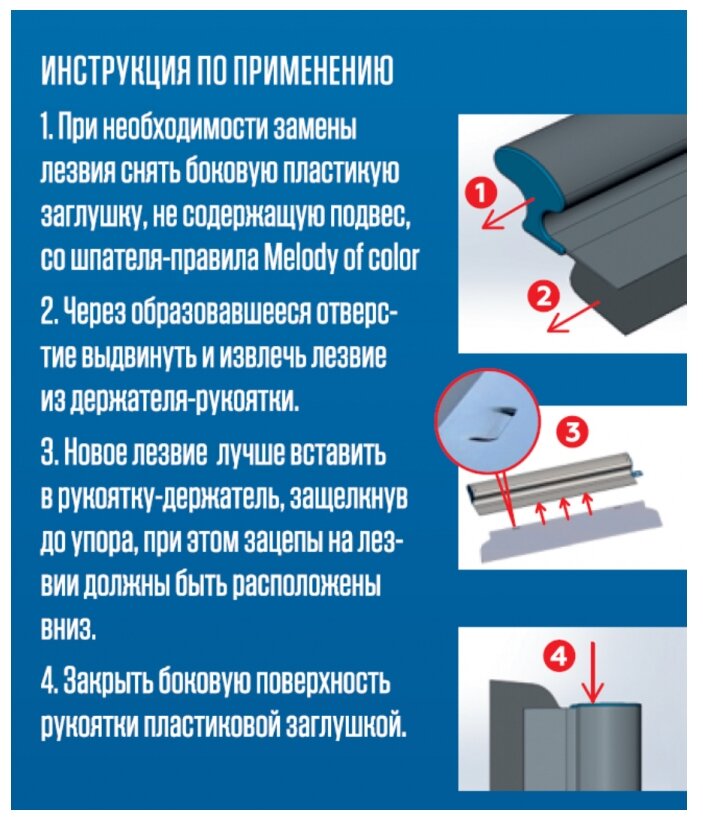 ИНСТРУКЦИЯ ПО ПРИМЕНЕНИЮ

1. При необходимости замены лезвия снять боковую пластикую заглушку, не содержащую подвес, со шпателя-правила Melody of color

2. Через образовавшееся отверстие выдвинуть и извлечь лезвие из держателя-рукоятки.

3. Новое лезвие лучше вставить в рукоятку-держатель, защелкнув до упора, при этом зацепы на лезвии должны быть расположены вниз.

4. Закрыть боковую поверхность рукоятки пластиковой заглушкой.

1

2

3

4