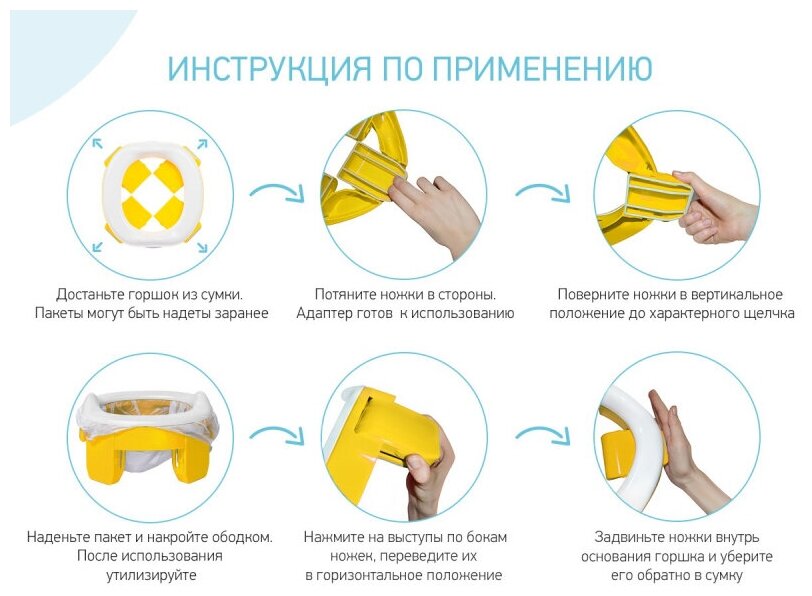 ИНСТРУКЦИЯ ПО ПРИМЕНЕНИЮ

Достаньте горшок из сумки. Пакеты могут быть надеты заранее

Потяните ножки в стороны. Адаптер готов к использованию

Поверните ножки в вертикальное положение до характерного щелчка

Наденьте пакет и накройте ободком. После использования утилизируйте

Нажмите на выступы по бокам ножек, переведите их в горизонтальное положение

Задвиньте ножки внутрь основания горшка и уберите его обратно в сумку