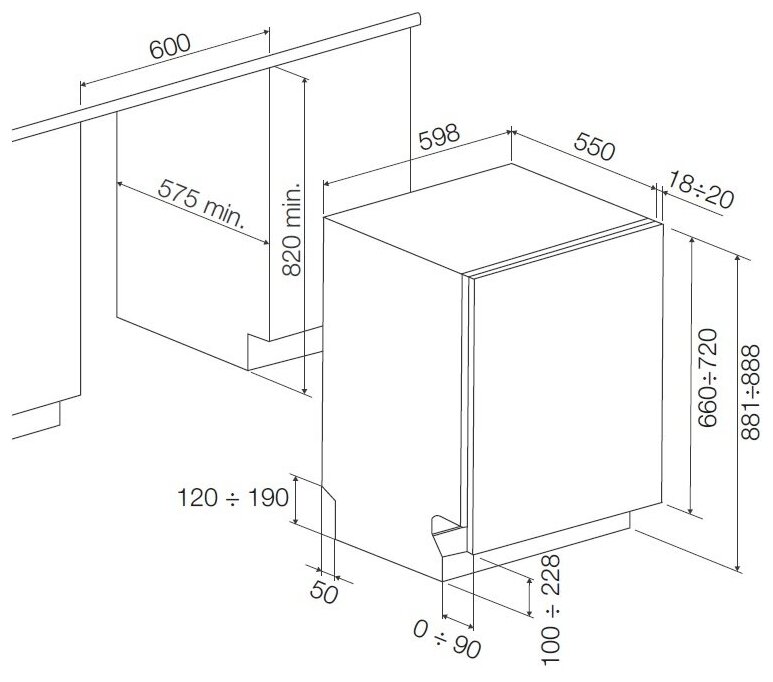 600
575 min.
820 min.
598
550
18÷20
660÷720
881÷888
120 ÷ 190
50
0 ÷ 90
100 ÷ 228