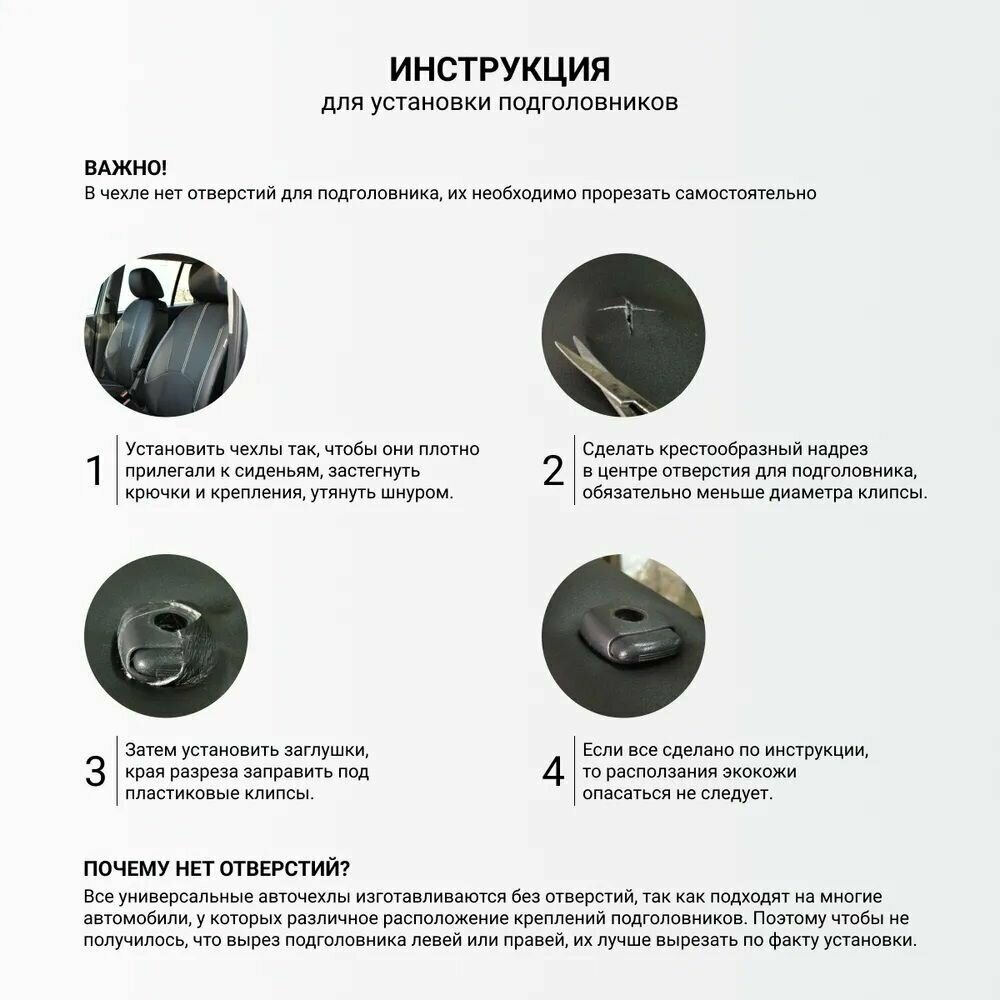 ИНСТРУКЦИЯ
для установки подголовников

ВАЖНО!
В чехле нет отверстий для подголовника, их необходимо прорезать самостоятельно

1 Установить чехлы так, чтобы они плотно прилегали к сиденьям, застегнуть крючки и крепления, утянуть шнуром.

2 Сделать крестообразный надрез в центре отверстия для подголовника, обязательно меньше диаметра клипсы.

3 Затем установить заглушки, края разреза заправить под пластиковые клипсы.

4 Если все сделано по инструкции, то расползания экокожи опасаться не следует.

ПОЧЕМУ НЕТ ОТВЕРСТИЙ?
Все универсальные авточехлы изготавливаются без отверстий, так как подходят на многие автомобили, у которых различное расположение креплений подголовников. Поэтому чтобы не получилось, что вырез подголовника левей или правей, их лучше вырезать по факту установки.