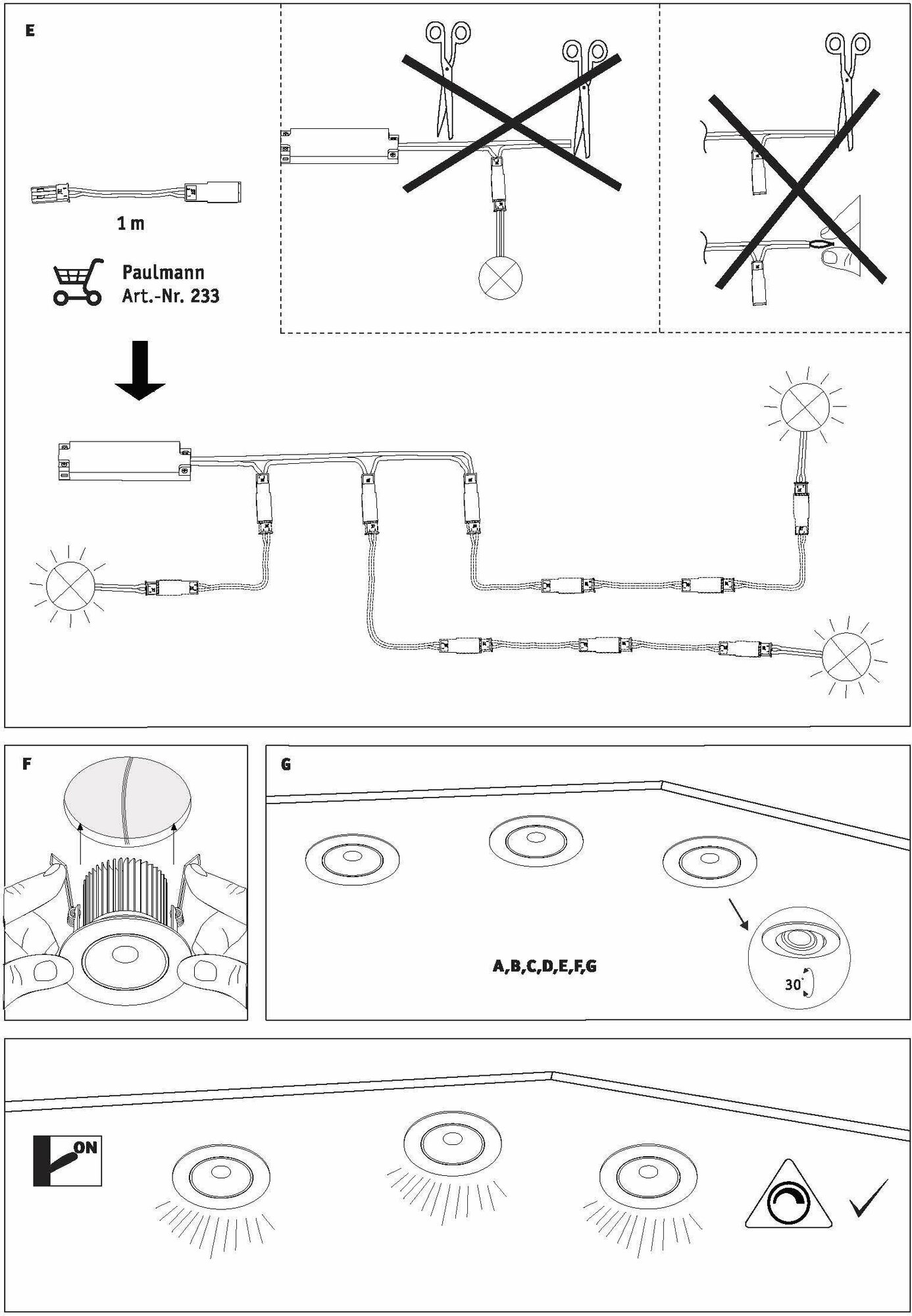 E

1 m

Paulmann
Art.-Nr. 233

F

G

A,B,C,D,E,F,G

30°

ON