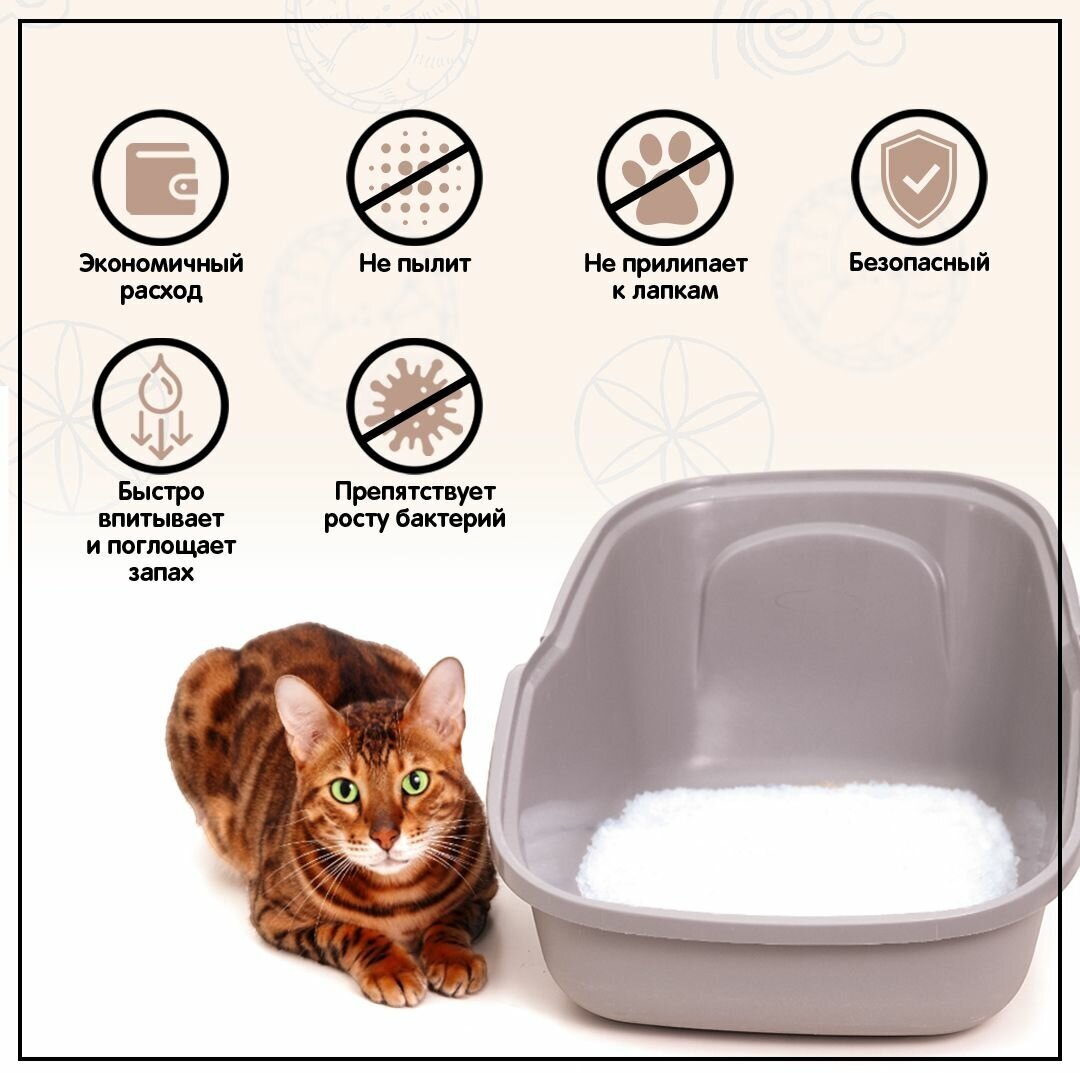 Экономичный расход

Не пылит

Не прилипает к лапкам

Безопасный

Быстро впитывает и поглощает запах

Препятствует росту бактерий