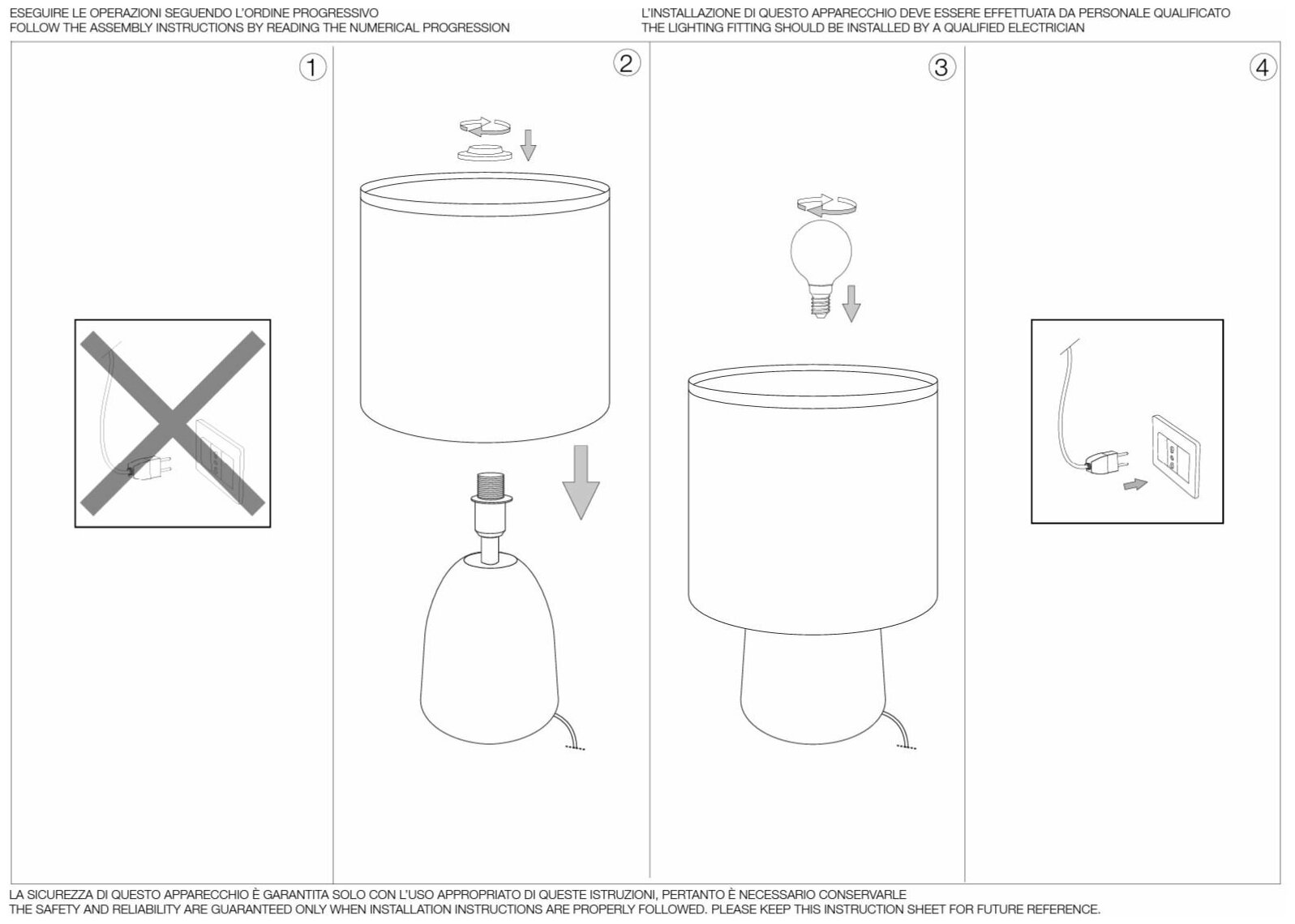 ESEGUIRE LE OPERAZIONI SEGUENDO L'ORDINE PROGRESSIVO
FOLLOW THE ASSEMBLY INSTRUCTIONS BY READING THE NUMERICAL PROGRESSION

L'INSTALLAZIONE DI QUESTO APPARECCHIO DEVE ESSERE EFFETTUATA DA PERSONALE QUALIFICATO
THE LIGHTING FITTING SHOULD BE INSTALLED BY A QUALIFIED ELECTRICIAN

1

2

3

4

LA SICUREZZA DI QUESTO APPARECCHIO È GARANTITA SOLO CON L'USO APPROPRIATO DI QUESTE ISTRUZIONI, PERTANTO È NECESSARIO CONSERVARLE
THE SAFETY AND RELIABILITY ARE GUARANTEED ONLY WHEN INSTALLATION INSTRUCTIONS ARE PROPERLY FOLLOWED. PLEASE KEEP THIS INSTRUCTION SHEET FOR FUTURE REFERENCE.