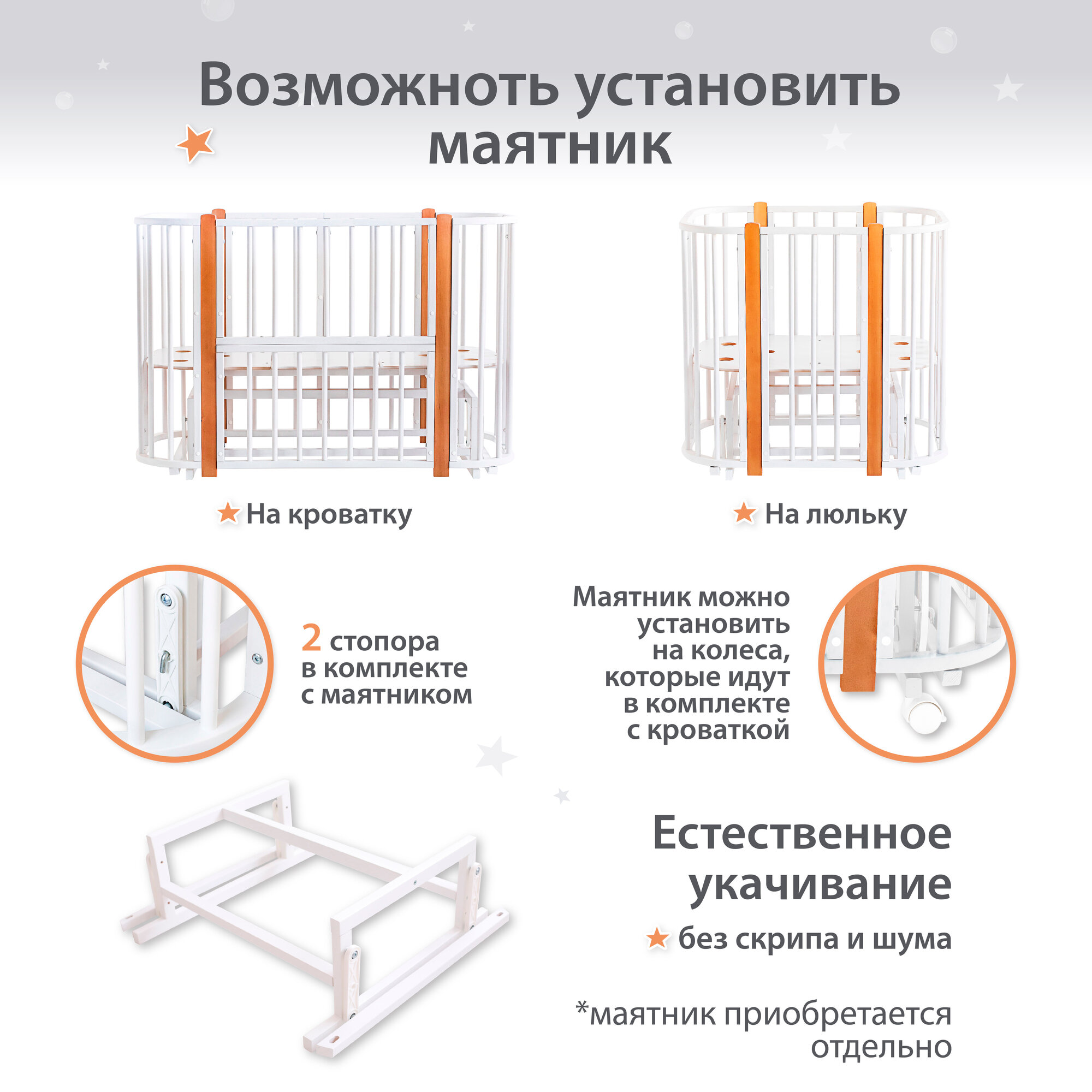 Возможноть установить маятник

На кроватку

На люльку

2 стопора в комплекте с маятником

Маятник можно установить на колеса, которые идут в комплекте с кроваткой

Естественное укачивание

без скрипа и шума

*маятник приобретается отдельно