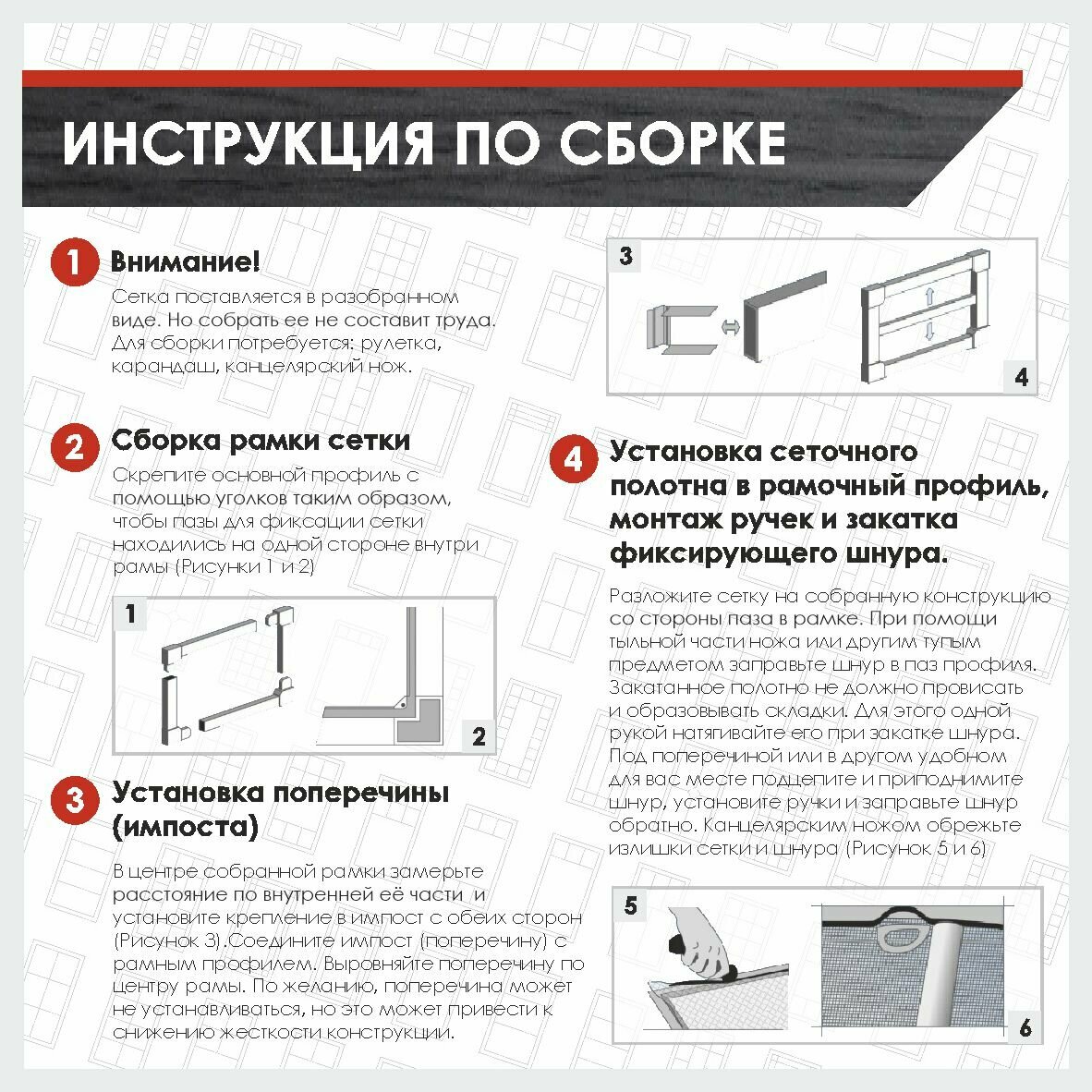 ИНСТРУКЦИЯ ПО СБОРКЕ

1 Внимание!

Сетка поставляется в разобранном виде. Но собрать ее не составит труда. Для сборки потребуется: рулетка, карандаш, канцелярский нож.

2 Сборка рамки сетки

Скрепите основной профиль с помощью уголков таким образом, чтобы пазы для фиксации сетки находились на одной стороне внутри рамы (Рисунки 1 и 2)

1

2

3 Установка поперечины (импоста)

В центре собранной рамки замерьте расстояние по внутренней её части и установите крепление в импост с обеих сторон (Рисунок 3).Соедините импост (поперечину) с рамным профилем. Выровняйте поперечину по центру рамы. По желанию, поперечина может не устанавливаться, но это может привести к снижению жесткости конструкции.

3

4

4 Установка сеточного полотна в рамочный профиль, монтаж ручек и закатка фиксирующего шнура.

Разложите сетку на собранную конструкцию со стороны паза в рамке. При помощи тыльной части ножа или другим тупым предметом заправьте шнур в паз профиля. Закатанное полотно не должно провисать и образовывать складки. Для этого одной рукой натягивайте его при закатке шнура. Под поперечиной или в другом удобном для вас месте подцепите и приподнимите шнур, установите ручки и заправьте шнур обратно. Канцелярским ножом обрежьте излишки сетки и шнура (Рисунок 5 и 6)

5

6