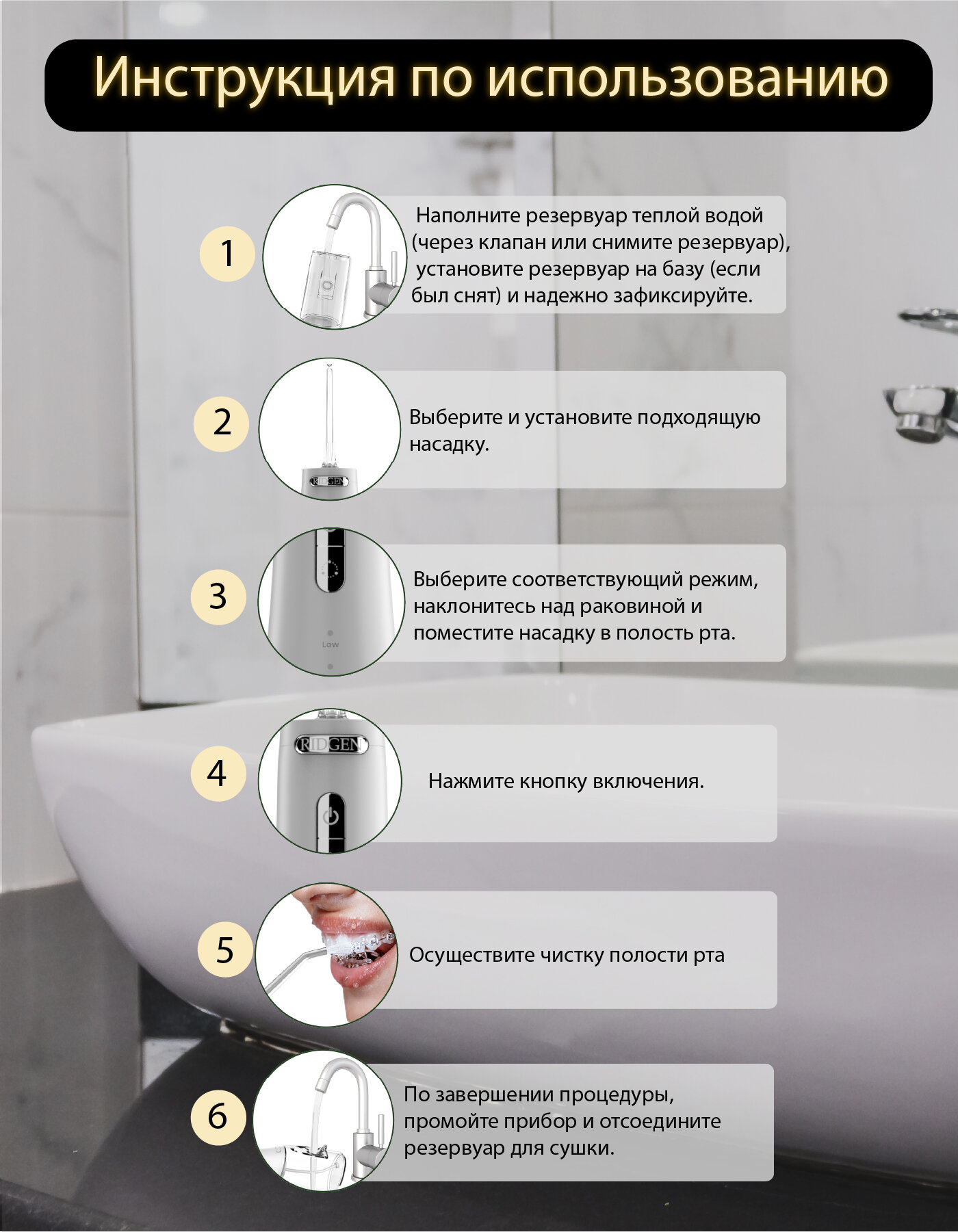 Инструкция по использованию

1

Наполните резервуар теплой водой (через клапан или снимите резервуар), установите резервуар на базу (если был снят) и надежно зафиксируйте.

2

RIDGEN

Выберите и установите подходящую насадку.

3

Low

Выберите соответствующий режим, наклонитесь над раковиной и поместите насадку в полость рта.

4

RIDGEN

Нажмите кнопку включения.

5

Осуществите чистку полости рта

6

По завершении процедуры, промойте прибор и отсоедините резервуар для сушки.