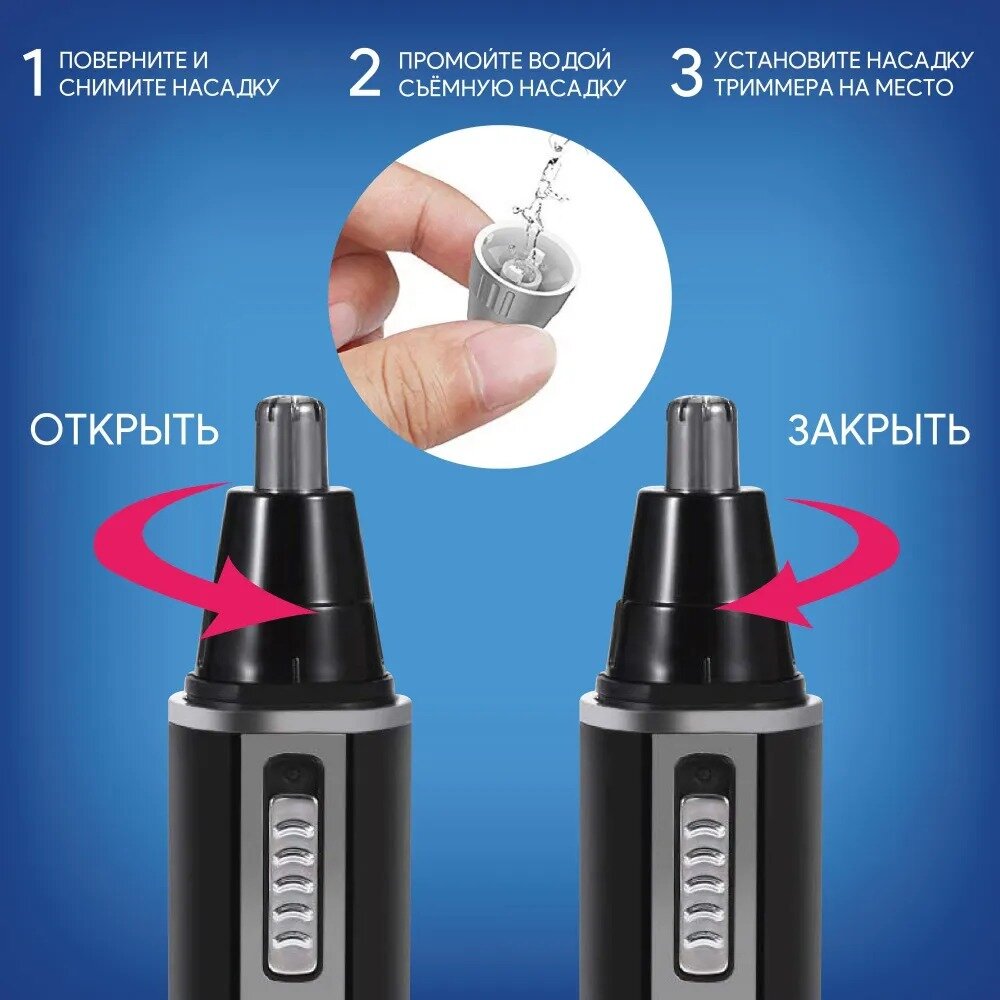 1 ПОВЕРНИТЕ И СНИМИТЕ НАСАДКУ

2 ПРОМОЙТЕ ВОДОЙ СЪЁМНУЮ НАСАДКУ

3 УСТАНОВИТЕ НАСАДКУ ТРИММЕРА НА МЕСТО

ОТКРЫТЬ

ЗАКРЫТЬ