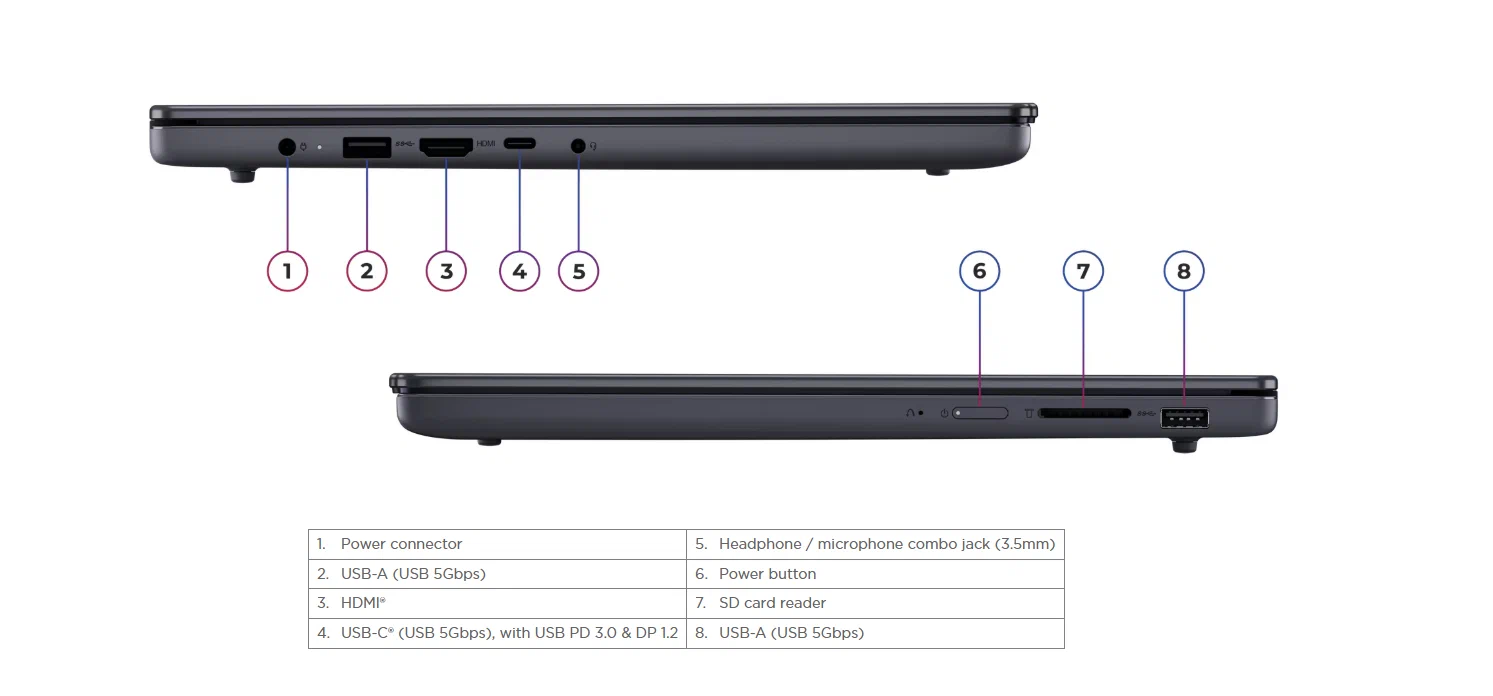 HDMI

1 2 3 4 5

6 7 8

| 1. Power connector | 5. Headphone / microphone combo jack (3.5mm) |
|---|---|
| 2. USB-A (USB 5Gbps) | 6. Power button |
| 3. HDMI® | 7. SD card reader |
| 4. USB-C® (USB 5Gbps), with USB PD 3.0 & DP 1.2 | 8. USB-A (USB 5Gbps) |