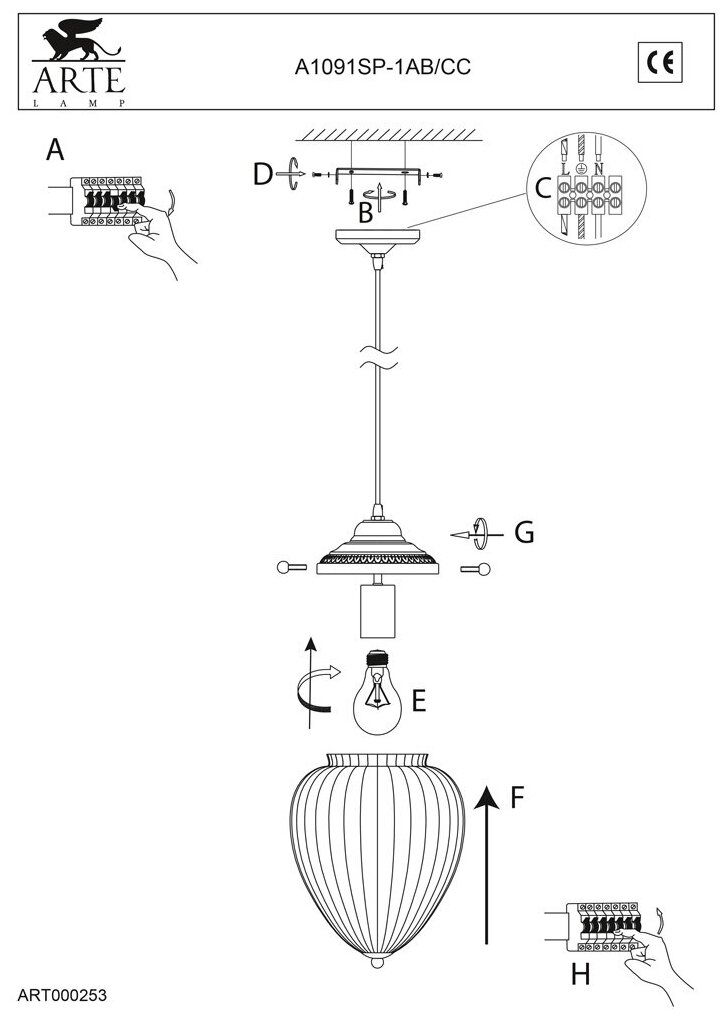 ARTE
LAMP

A1091SP-1AB/CC

CE

A

D

B

C

L
N

G

E

F

H

ART000253