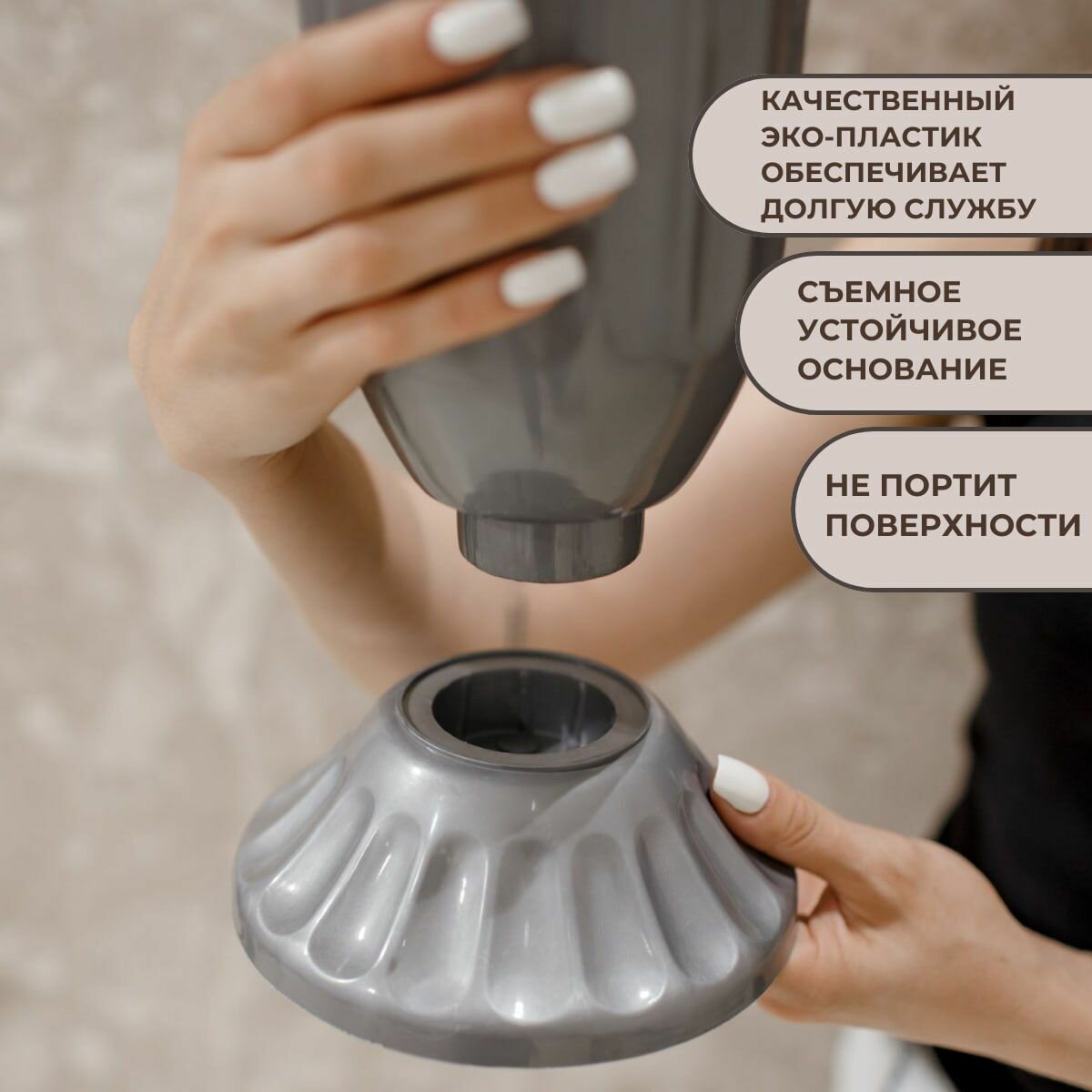 КАЧЕСТВЕННЫЙ ЭКО-ПЛАСТИК ОБЕСПЕЧИВАЕТ ДОЛГУЮ СЛУЖБУ

СЪЕМНОЕ УСТОЙЧИВОЕ ОСНОВАНИЕ

НЕ ПОРТИТ ПОВЕРХНОСТИ