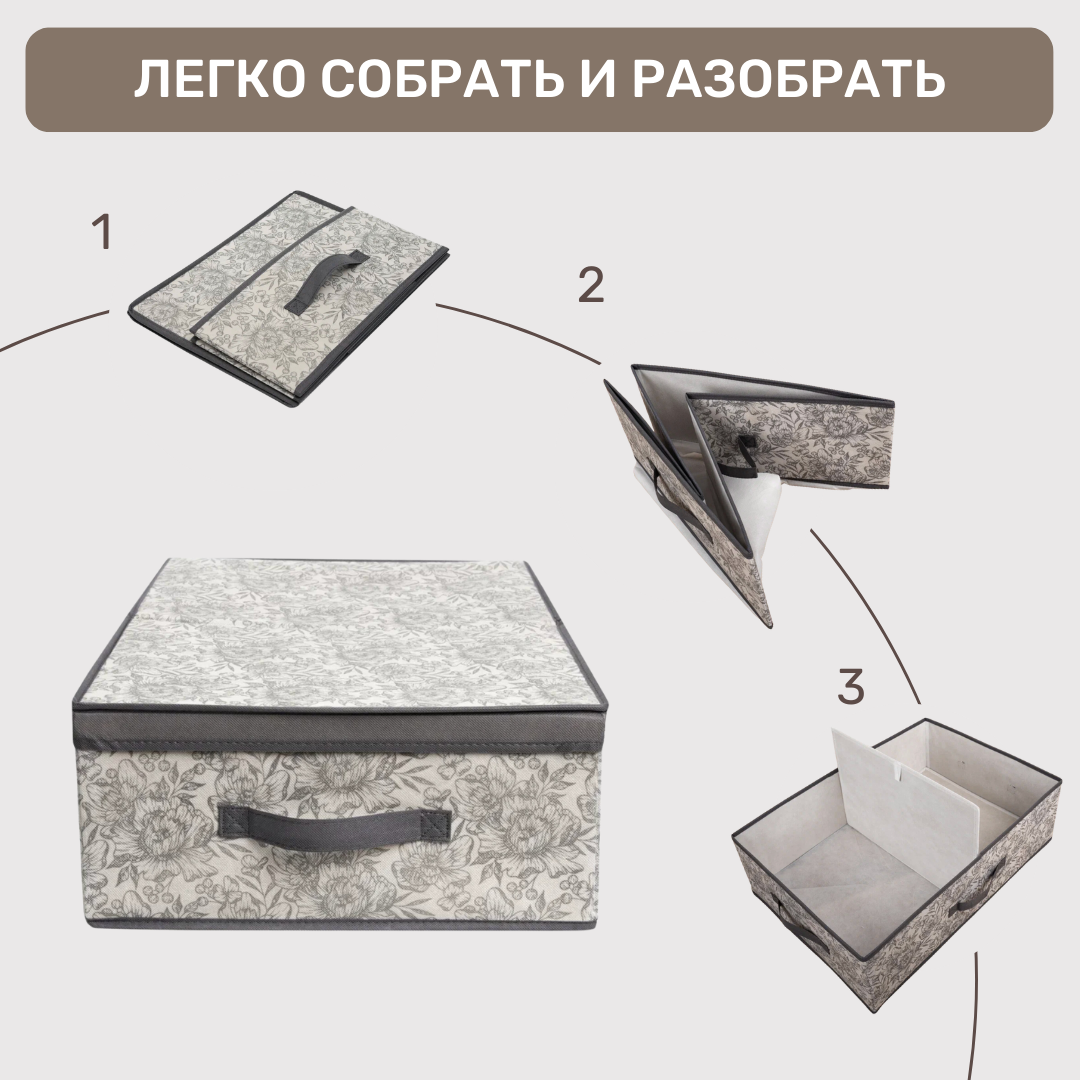 ЛЕГКО СОБРАТЬ И РАЗОБРАТЬ

1

2

3