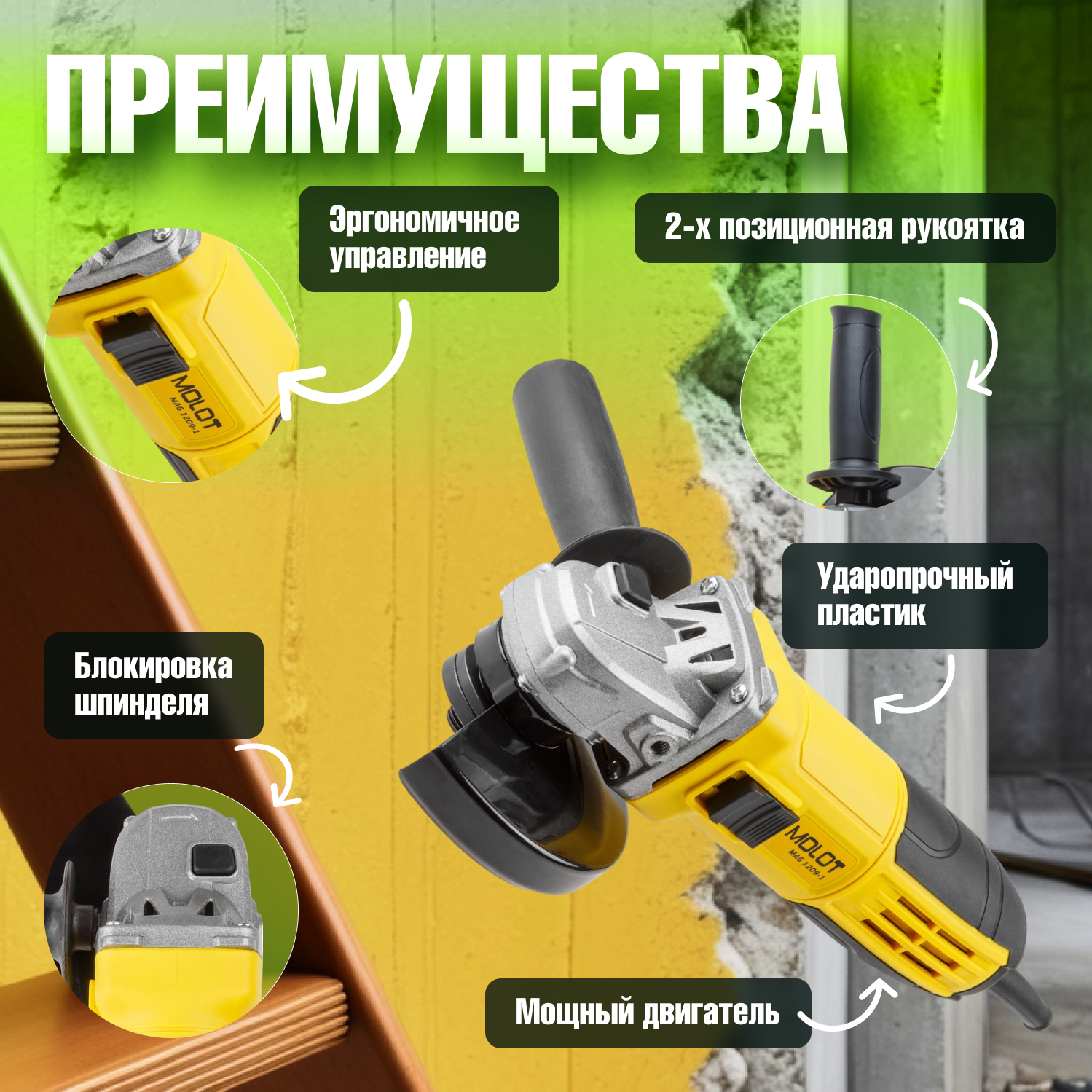 ПРЕИМУЩЕСТВА

Эргономичное управление

2-х позиционная рукоятка

MOLOT
MAG 1209-1

Ударопрочный пластик

Блокировка шпинделя

MOLOT
MAG 1209-1

Мощный двигатель