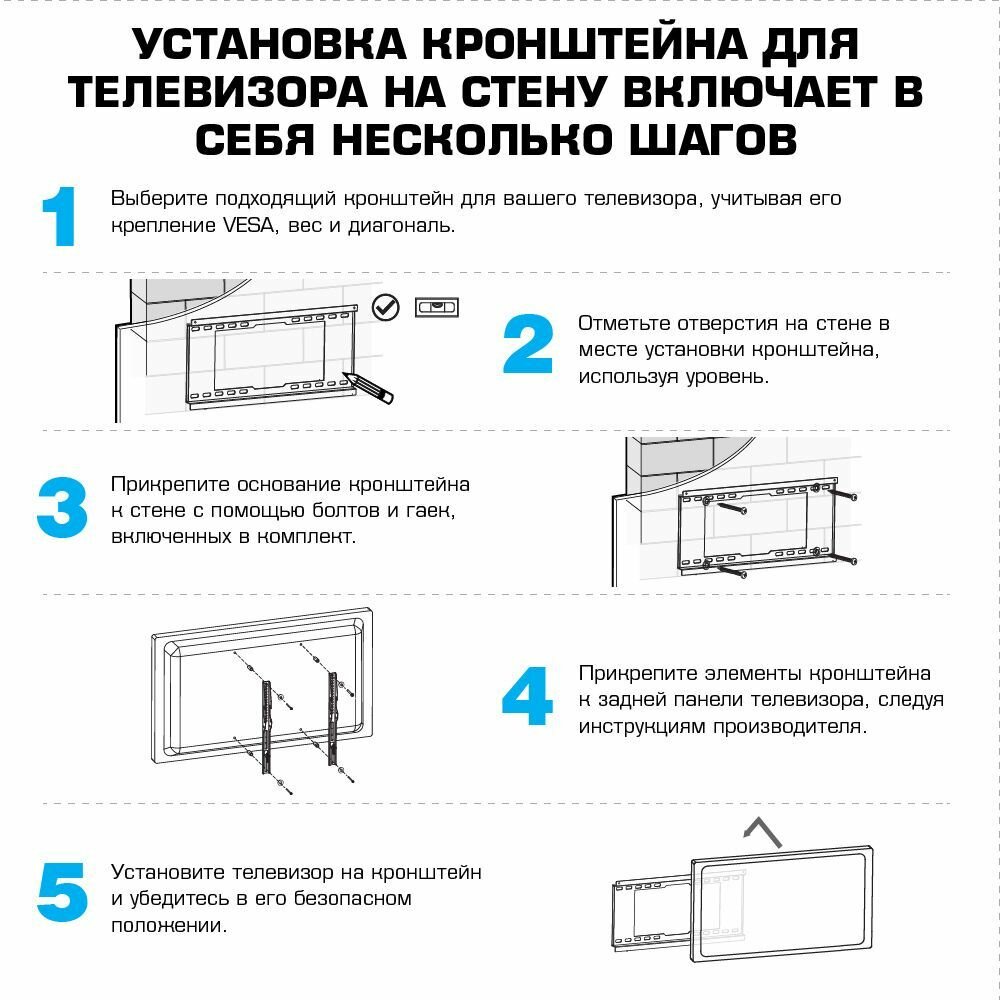 УСТАНОВКА КРОНШТЕЙНА ДЛЯ ТЕЛЕВИЗОРА НА СТЕНУ ВКЛЮЧАЕТ В СЕБЯ НЕСКОЛЬКО ШАГОВ

1

Выберите подходящий кронштейн для вашего телевизора, учитывая его крепление VESA, вес и диагональ.

2

Отметьте отверстия на стене в месте установки кронштейна, используя уровень.

3

Прикрепите основание кронштейна к стене с помощью болтов и гаек, включенных в комплект.

4

Прикрепите элементы кронштейна к задней панели телевизора, следуя инструкциям производителя.

5

Установите телевизор на кронштейн и убедитесь в его безопасном положении.