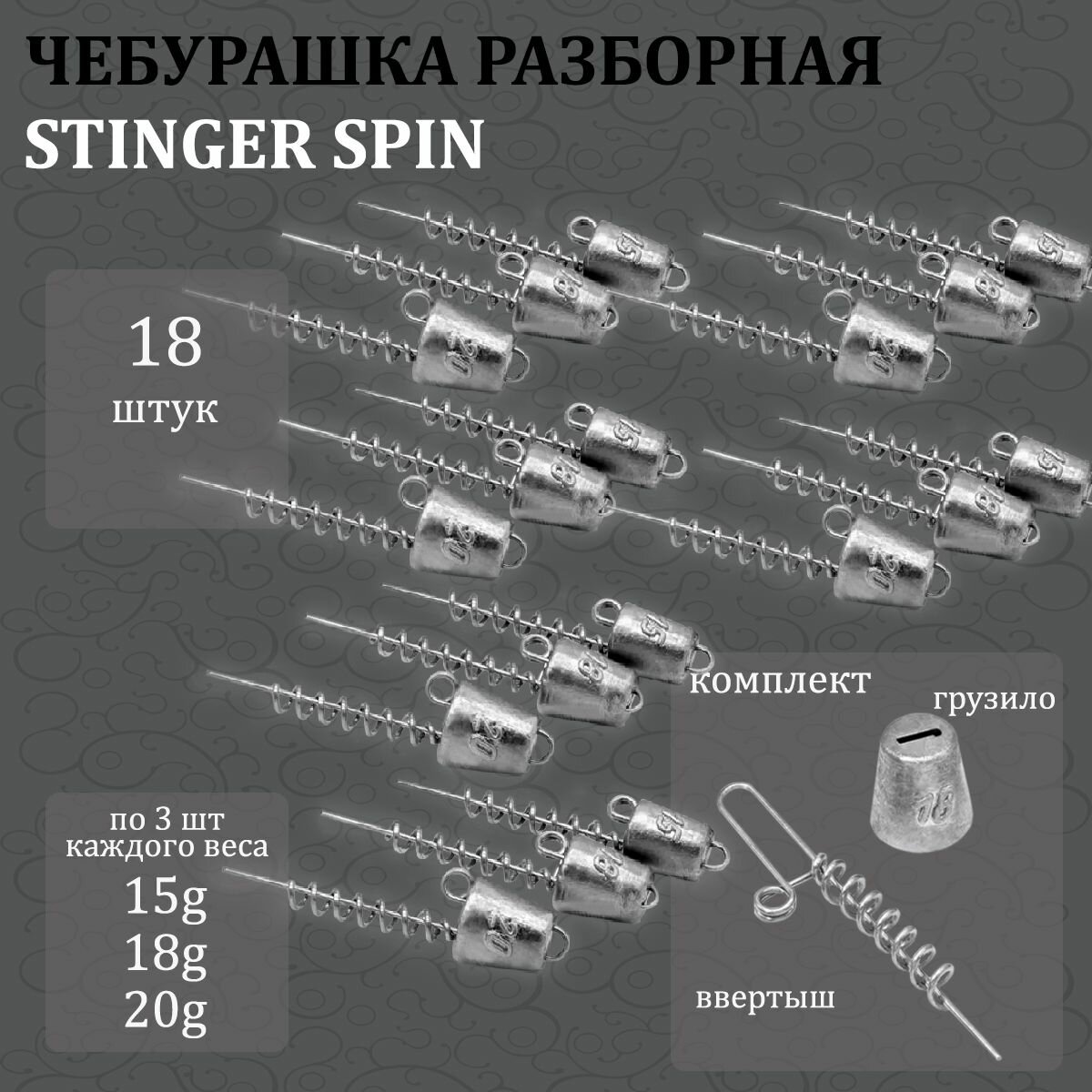 ЧЕБУРАШКА РАЗБОРНАЯ
STINGER SPIN

18
штук

по 3 шт
каждого веса
15g
18g
20g

комплект
грузило
ввертыш