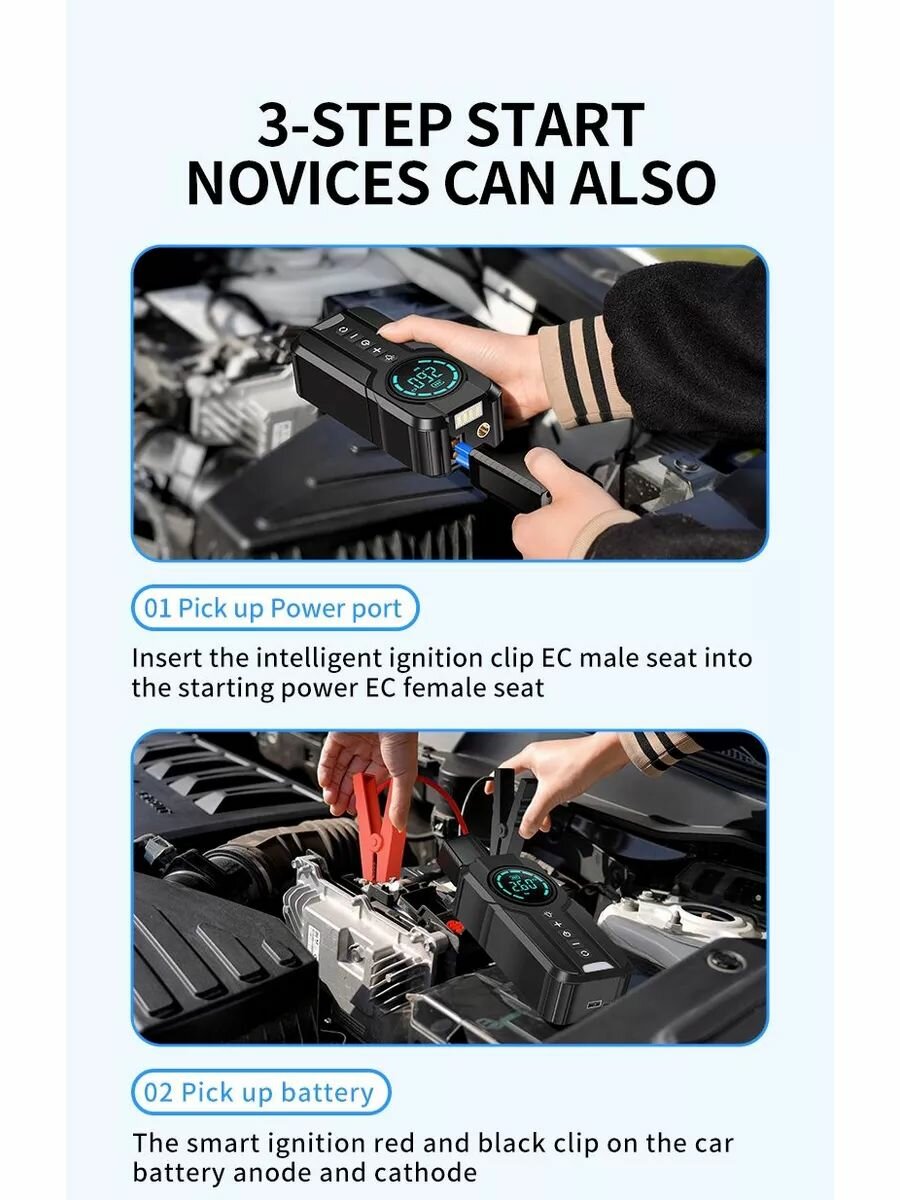 3-STEP START
NOVICES CAN ALSO

01 Pick up Power port

Insert the intelligent ignition clip EC male seat into the starting power EC female seat

02 Pick up battery

The smart ignition red and black clip on the car battery anode and cathode