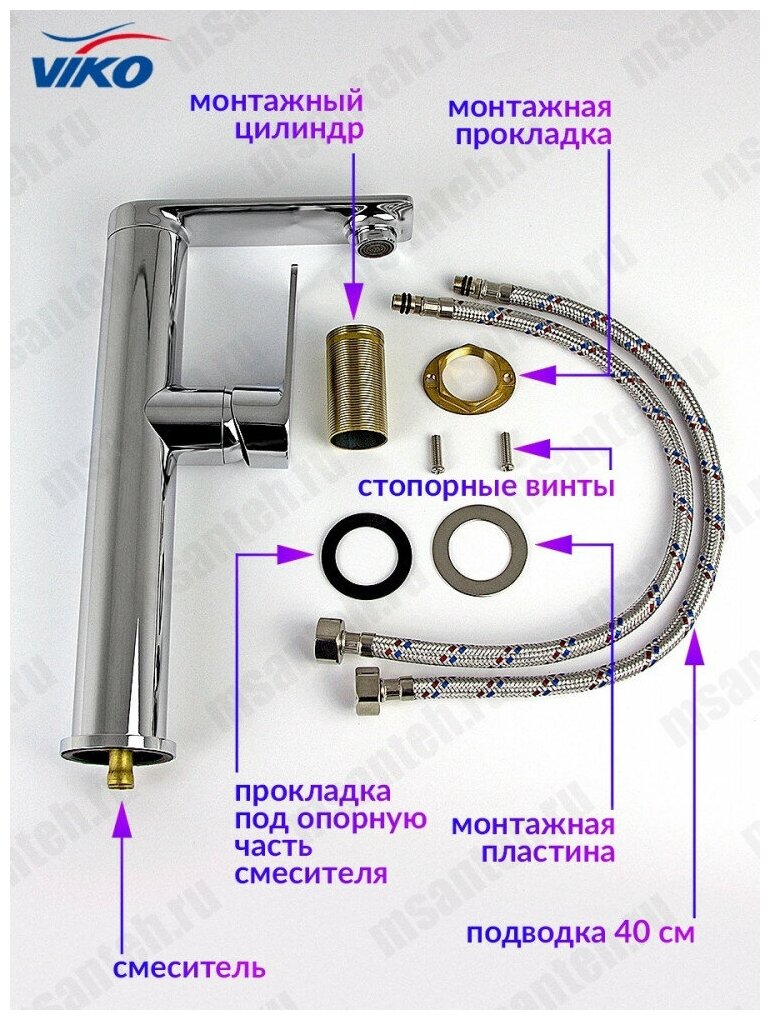 VIKO

монтажный цилиндр

монтажная прокладка

стопорные винты

прокладка под опорную часть смесителя

монтажная пластина

подводка 40 см

смеситель

msanteh.ru