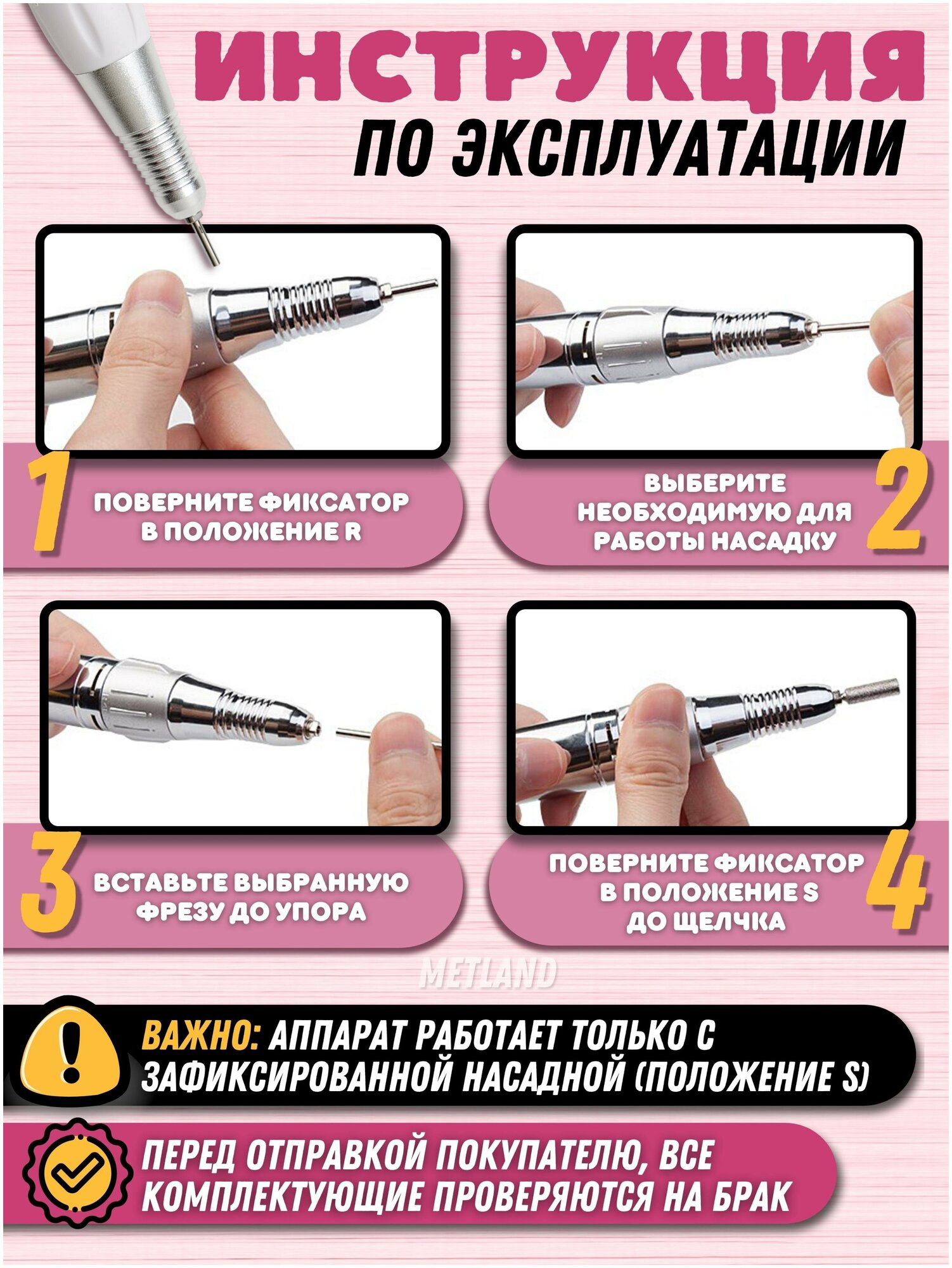 ИНСТРУКЦИЯ
ПО ЭКСПЛУАТАЦИИ

1
ПОВЕРНИТЕ ФИКСАТОР В ПОЛОЖЕНИЕ R

ВЫБЕРИТЕ НЕОБХОДИМУЮ ДЛЯ РАБОТЫ НАСАДКУ
2

3
ВСТАВЬТЕ ВЫБРАННУЮ ФРЕЗУ ДО УПОРА

ПОВЕРНИТЕ ФИКСАТОР В ПОЛОЖЕНИЕ S ДО ЩЕЛЧКА
4

METLAND

ВАЖНО: АППАРАТ РАБОТАЕТ ТОЛЬКО С ЗАФИКСИРОВАННОЙ НАСАДНОЙ (ПОЛОЖЕНИЕ S)

ПЕРЕД ОТПРАВКОЙ ПОКУПАТЕЛЮ, ВСЕ КОМПЛЕКТУЮЩИЕ ПРОВЕРЯЮТСЯ НА БРАК