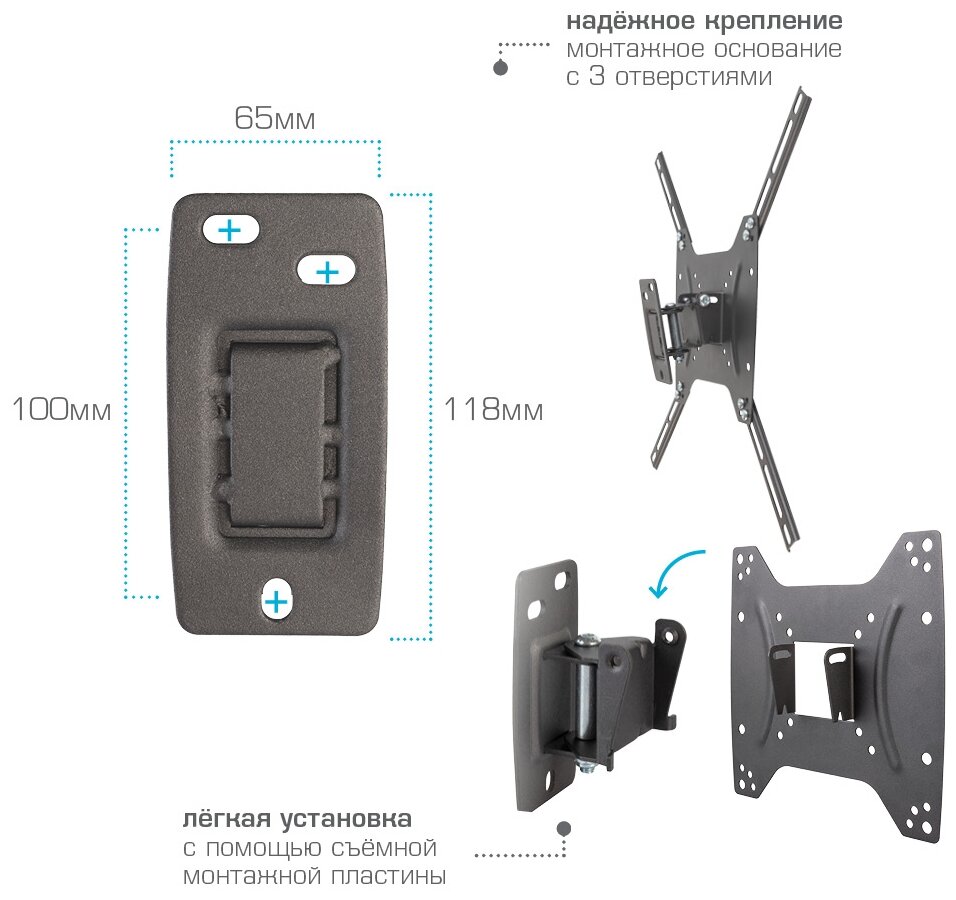 надёжное крепление
монтажное основание с 3 отверстиями

65мм

100мм

118мм

лёгкая установка
с помощью съёмной монтажной пластины