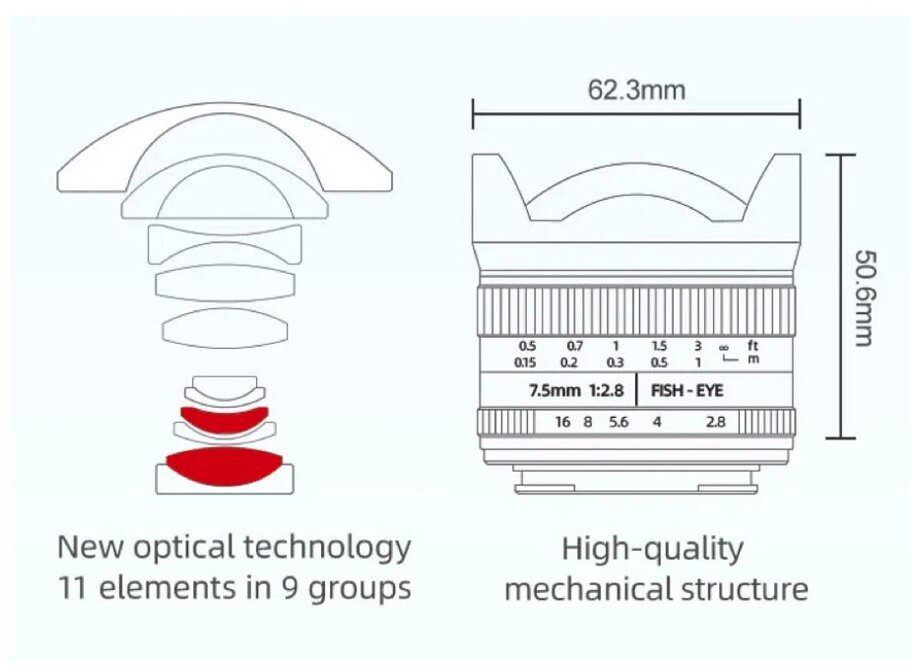 62.3mm

50.6mm

0.5 0.7 1 1.5 3 ∞ ft
0.15 0.2 0.3 0.5 1 m

7.5mm 1:2.8 FISH - EYE

16 8 5.6 4 2.8

New optical technology
11 elements in 9 groups

High-quality
mechanical structure