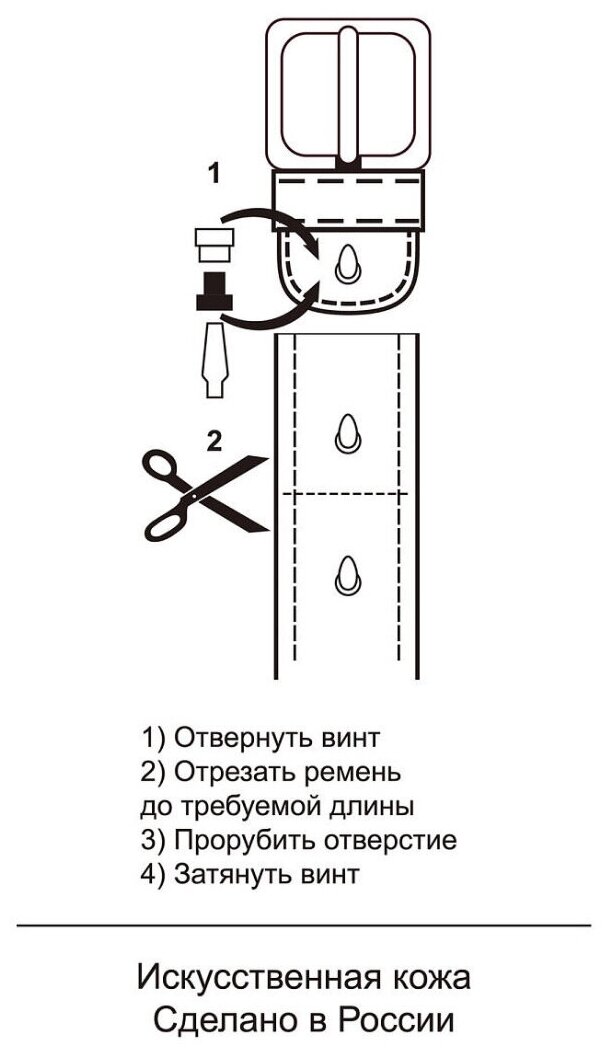 1

2

1) Отвернуть винт
2) Отрезать ремень до требуемой длины
3) Прорубить отверстие
4) Затянуть винт

Искусственная кожа
Сделано в России