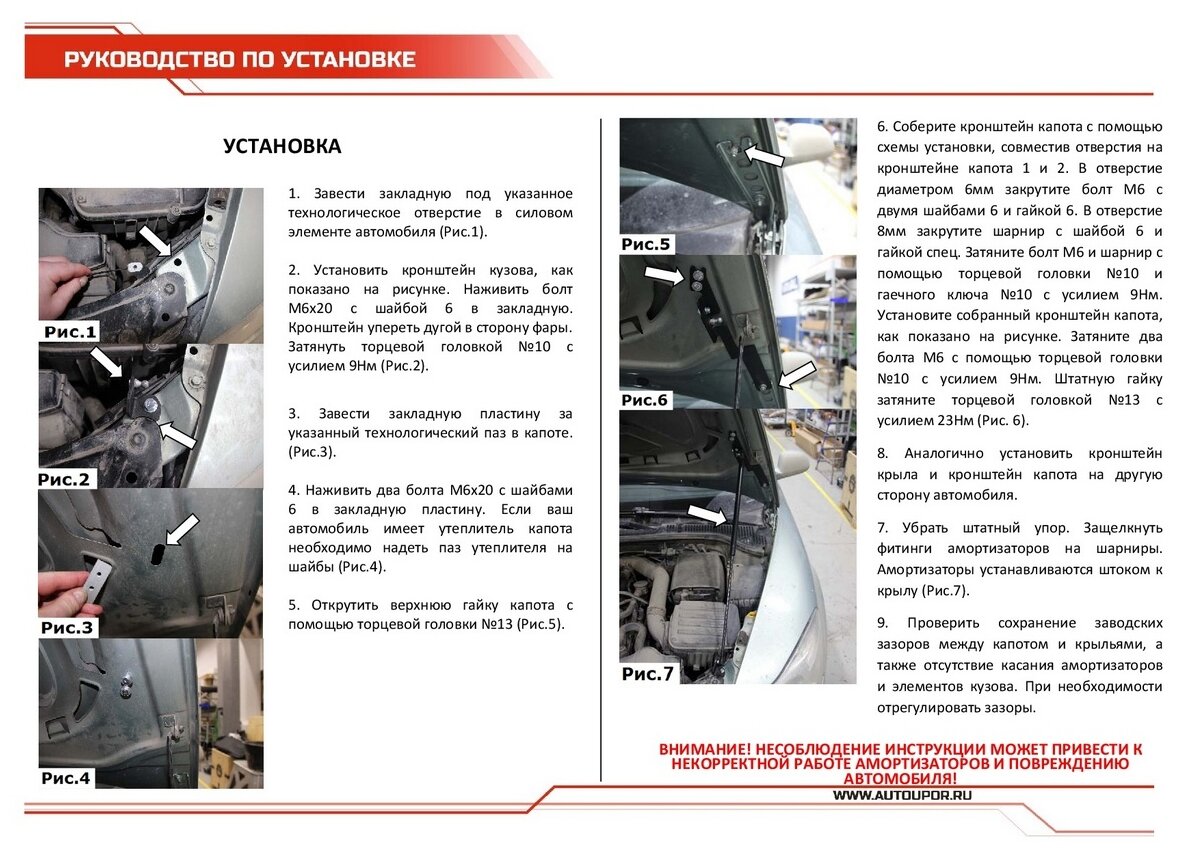 РУКОВОДСТВО ПО УСТАНОВКЕ

УСТАНОВКА

Рис.1

Рис.2

Рис.3

Рис.4

1. Завести закладную под указанное технологическое отверстие в силовом элементе автомобиля (Рис.1).

2. Установить кронштейн кузова, как показано на рисунке. Наживить болт М6х20 с шайбой 6 в закладную. Кронштейн упереть дугой в сторону фары. Затянуть торцевой головкой №10 с усилием 9Нм (Рис.2).

3. Завести закладную пластину за указанный технологический паз в капоте. (Рис.3).

4. Наживить два болта М6х20 с шайбами 6 в закладную пластину. Если ваш автомобиль имеет утеплитель капота необходимо надеть паз утеплителя на шайбы (Рис.4).

5. Открутить верхнюю гайку капота с помощью торцевой головки №13 (Рис.5).

Рис.5

Рис.6

Рис.7

6. Соберите кронштейн капота с помощью схемы установки, совместив отверстия на кронштейне капота 1 и 2. В отверстие диаметром 6мм закрутите болт М6 с двумя шайбами 6 и гайкой 6. В отверстие 8мм закрутите шарнир с шайбой 6 и гайкой спец. Затяните болт М6 и шарнир с помощью торцевой головки №10 и гаечного ключа №10 с усилием 9Нм. Установите собранный кронштейн капота, как показано на рисунке. Затяните два болта М6 с помощью торцевой головки №10 с усилием 9Нм. Штатную гайку затяните торцевой головкой №13 с усилием 23Нм (Рис. 6).

8. Аналогично установить кронштейн крыла и кронштейн капота на другую сторону автомобиля.

7. Убрать штатный упор. Защелкнуть фитинги амортизаторов на шарниры. Амортизаторы устанавливаются штоком к крылу (Рис.7).

9. Проверить сохранение заводских зазоров между капотом и крыльями, а также отсутствие касания амортизаторов и элементов кузова. При необходимости отрегулировать зазоры.

ВНИМАНИЕ! НЕСОБЛЮДЕНИЕ ИНСТРУКЦИИ МОЖЕТ ПРИВЕСТИ К НЕКОРРЕКТНОЙ РАБОТЕ АМОРТИЗАТОРОВ И ПОВРЕЖДЕНИЮ АВТОМОБИЛЯ!

WWW.AUTOUPOR.RU