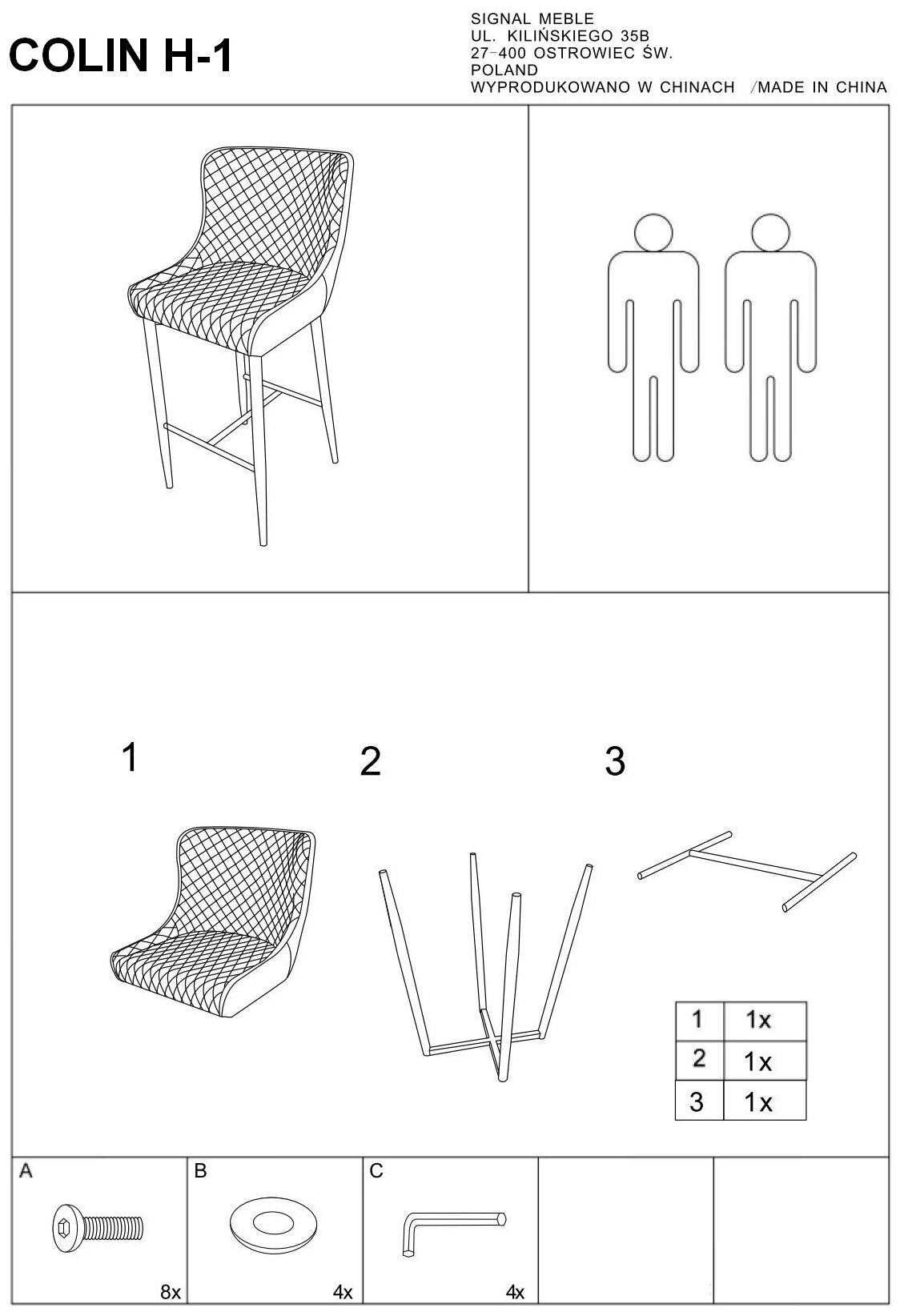 COLIN H-1

SIGNAL MEBLE
UL. KILIŃSKIEGO 35B
27-400 OSTROWIEC ŚW.
POLAND
WYPRODUKOWANO W CHINACH /MADE IN CHINA

1

2

3

| 1 | 1x |
|---|---|
| 2 | 1x |
| 3 | 1x |

A

8x

B

4x

C

4x