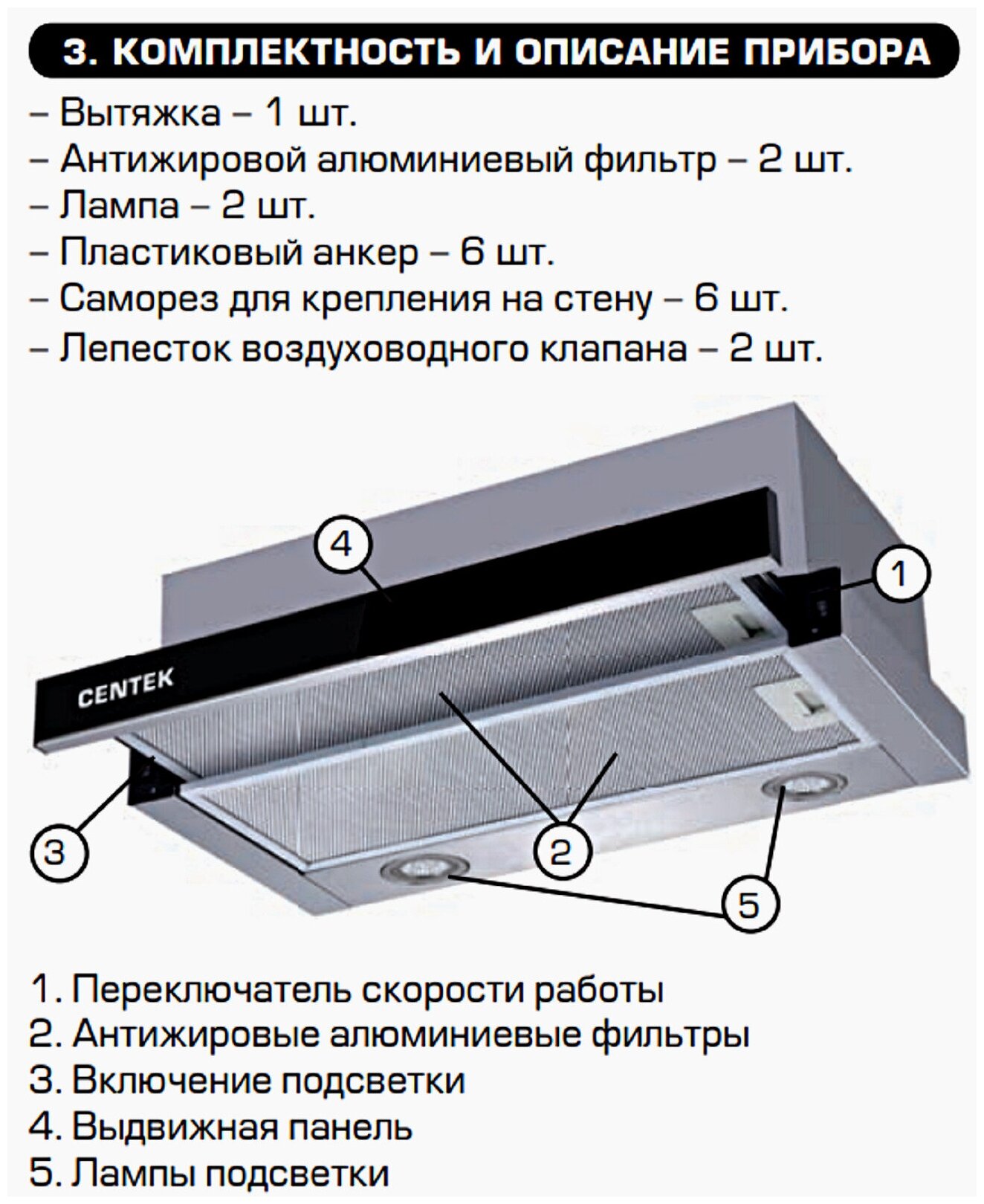 3. КОМПЛЕКТНОСТЬ И ОПИСАНИЕ ПРИБОРА

– Вытяжка – 1 шт.
– Антижировой алюминиевый фильтр – 2 шт.
– Лампа – 2 шт.
– Пластиковый анкер – 6 шт.
– Саморез для крепления на стену – 6 шт.
– Лепесток воздуховодного клапана – 2 шт.

4
1
CENTEK
3
2
5

1. Переключатель скорости работы
2. Антижировые алюминиевые фильтры
3. Включение подсветки
4. Выдвижная панель
5. Лампы подсветки