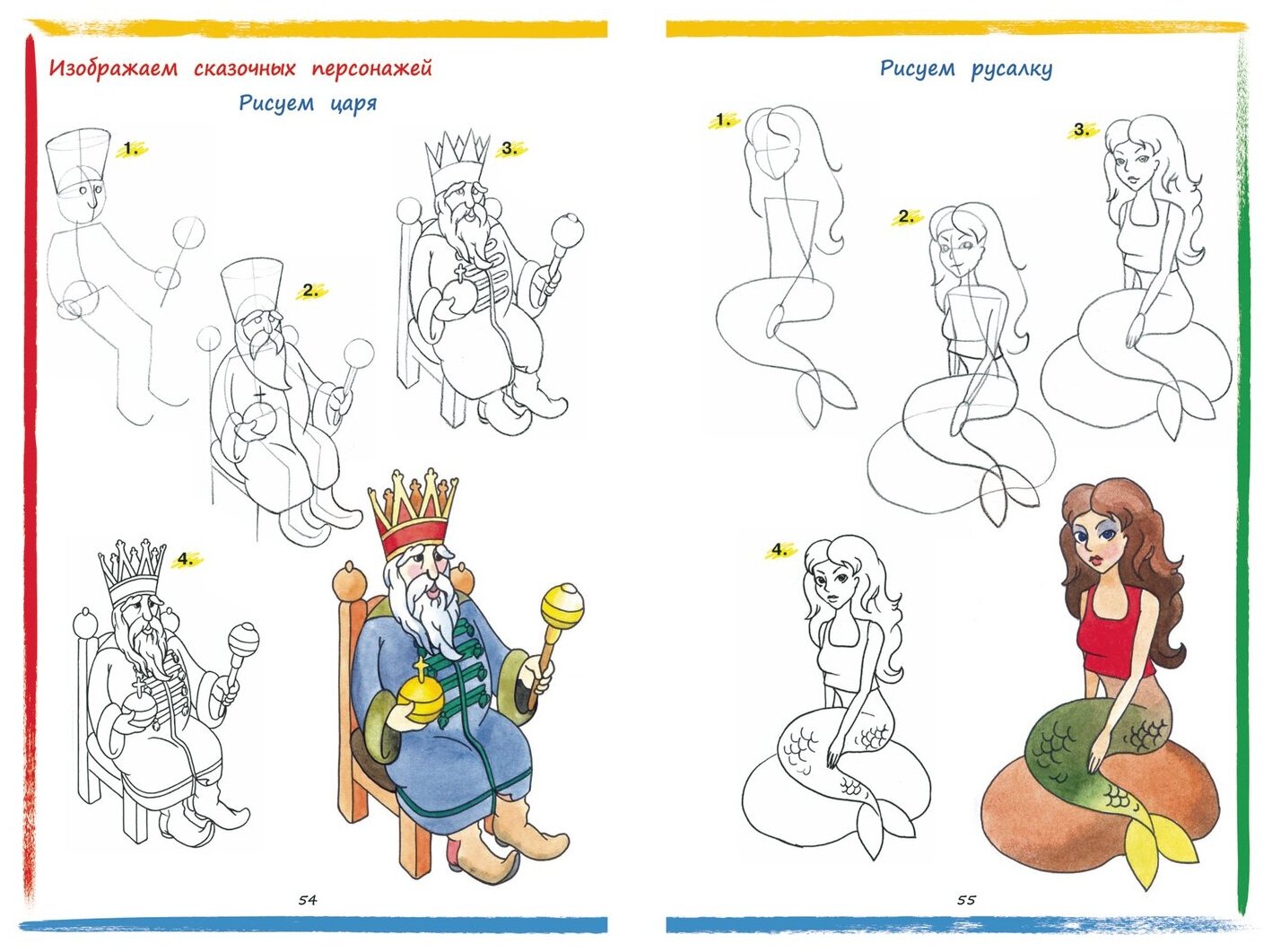 Изображаем сказочных персонажей

Рисуем царя

1.

2.

3.

4.

54

Рисуем русалку

1.

2.

3.

4.

55